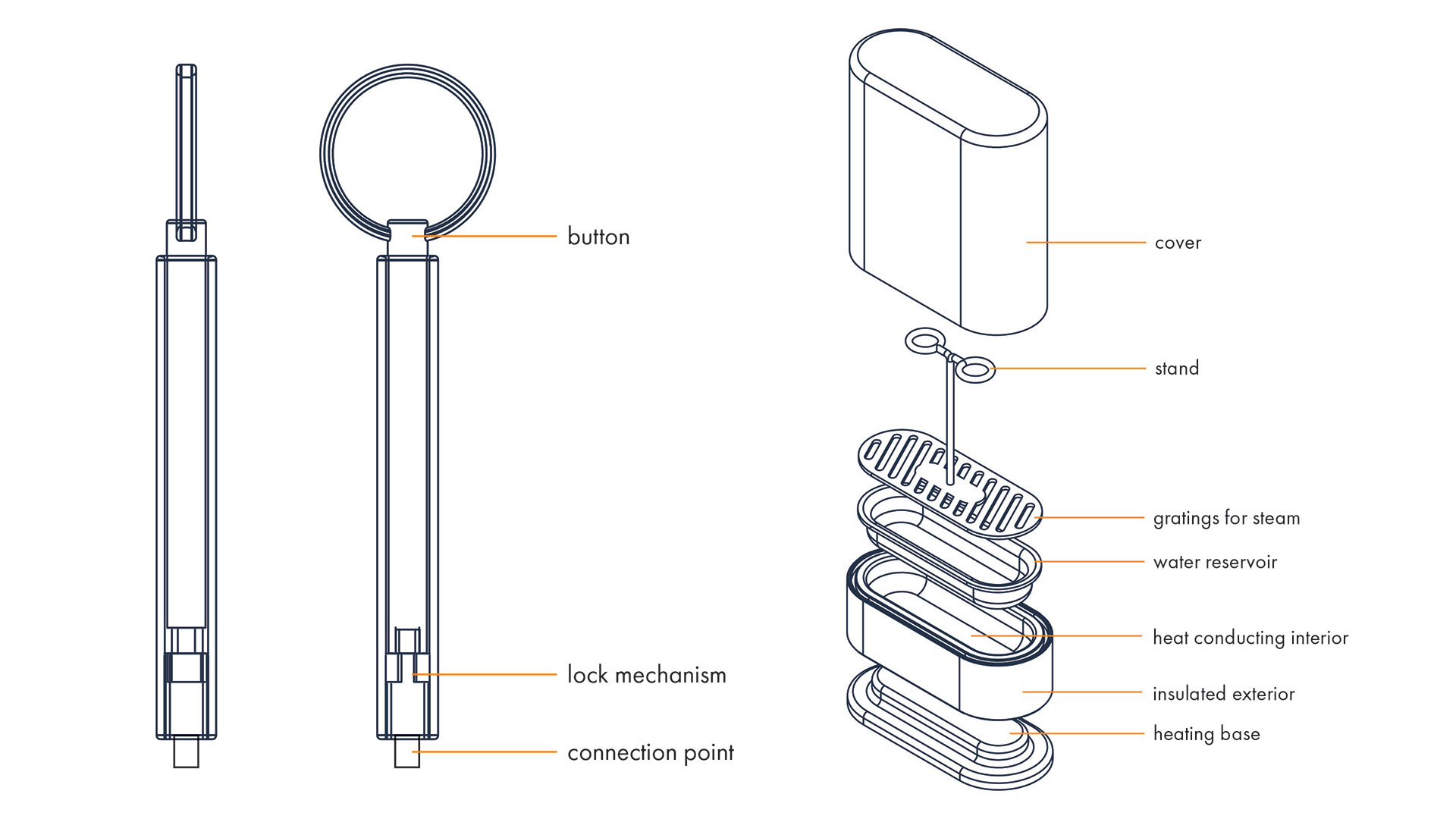 button

lock mechanism

connection point

cover

stand

gratings for steam

water reservoir

heat conducting interior

insulated exterior

heating base