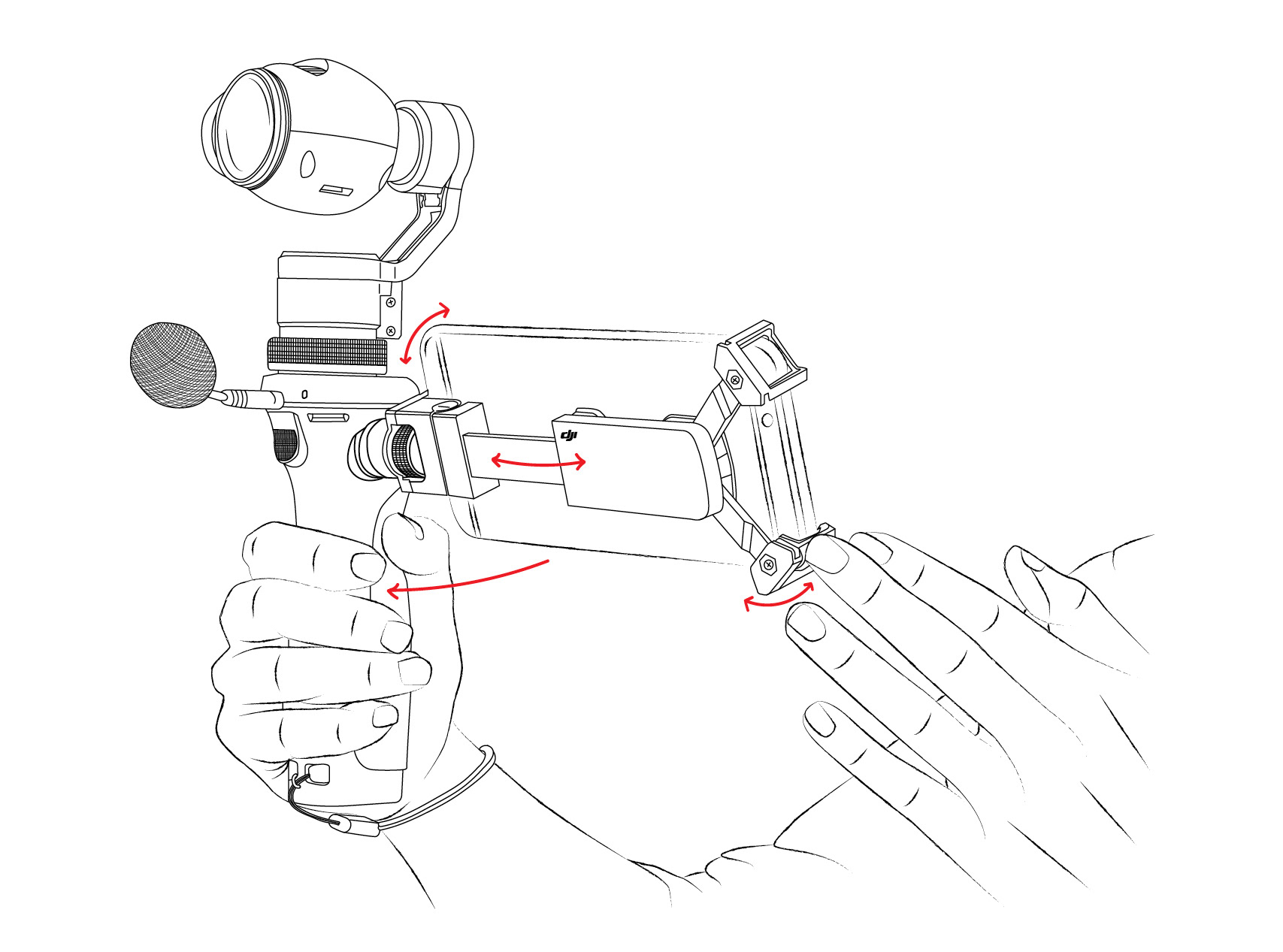 dji