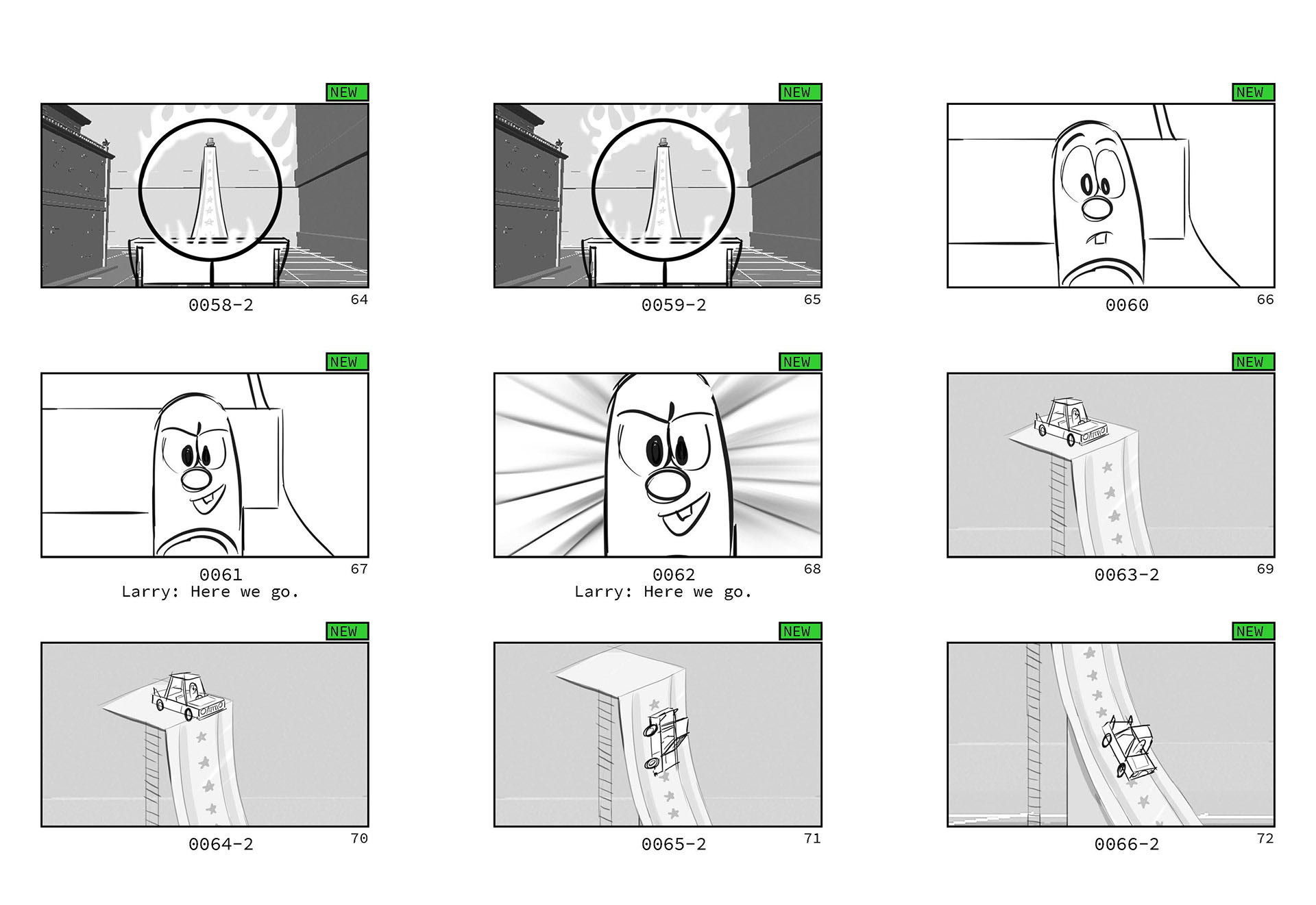 NEW

0058-2 64

NEW

0059-2 65

NEW

0060 66

NEW

0061 67
Larry: Here we go.

NEW

0062 68
Larry: Here we go.

NEW

0063-2 69

NEW

0064-2 70

NEW

0065-2 71

NEW

0066-2 72