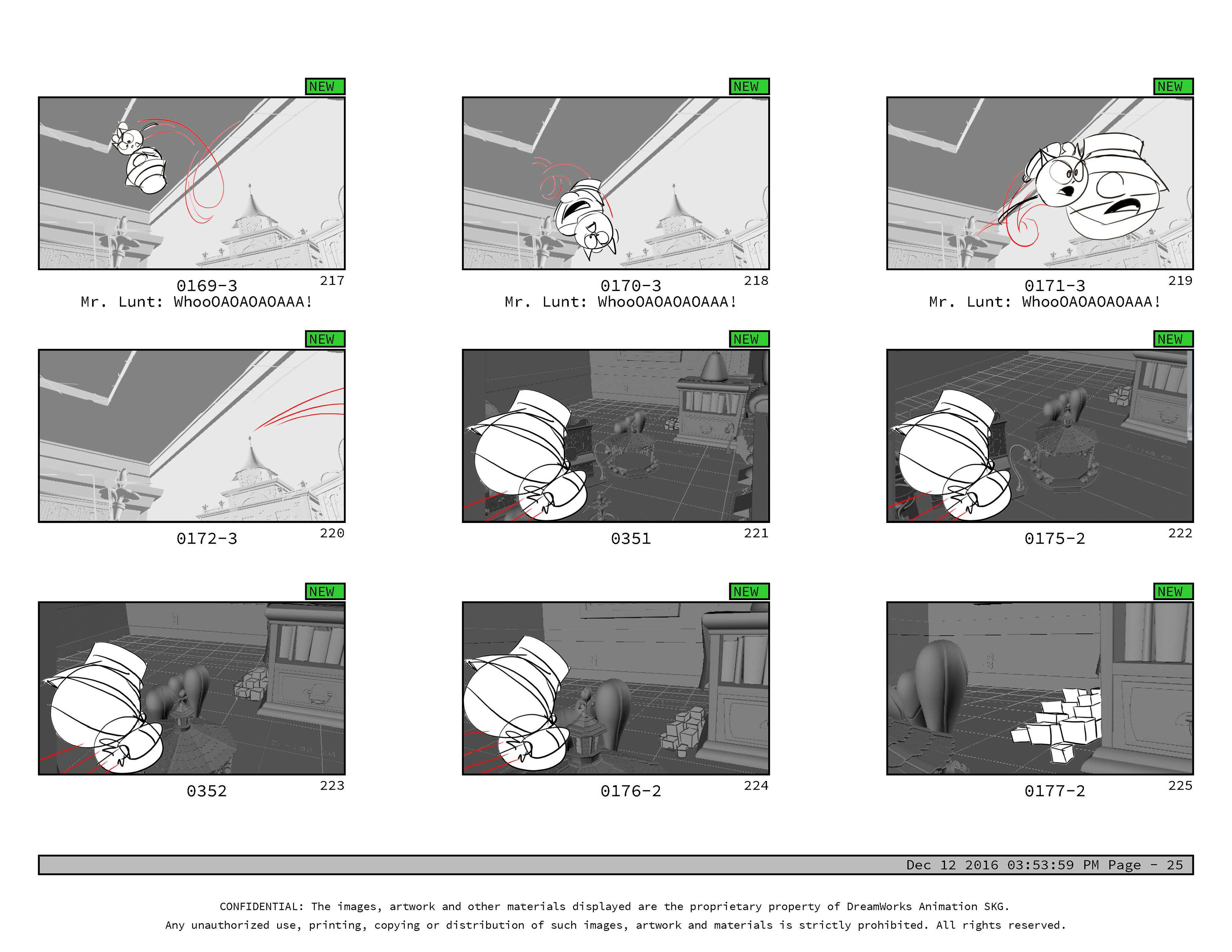 NEW

0169-3 217
Mr. Lunt: WhooOAOAOAOAAA!

NEW

0170-3 218
Mr. Lunt: WhooOAOAOAOAAA!

NEW

0171-3 219
Mr. Lunt: WhooOAOAOAOAAA!

NEW

0172-3 220

NEW

0351 221

NEW

0175-2 222

NEW

0352 223

NEW

0176-2 224

NEW

0177-2 225

Dec 12 2016 03:53:59 PM Page - 25

CONFIDENTIAL: The images, artwork and other materials displayed are the proprietary property of DreamWorks Animation SKG.
Any unauthorized use, printing, copying or distribution of such images, artwork and materials is strictly prohibited. All rights reserved.