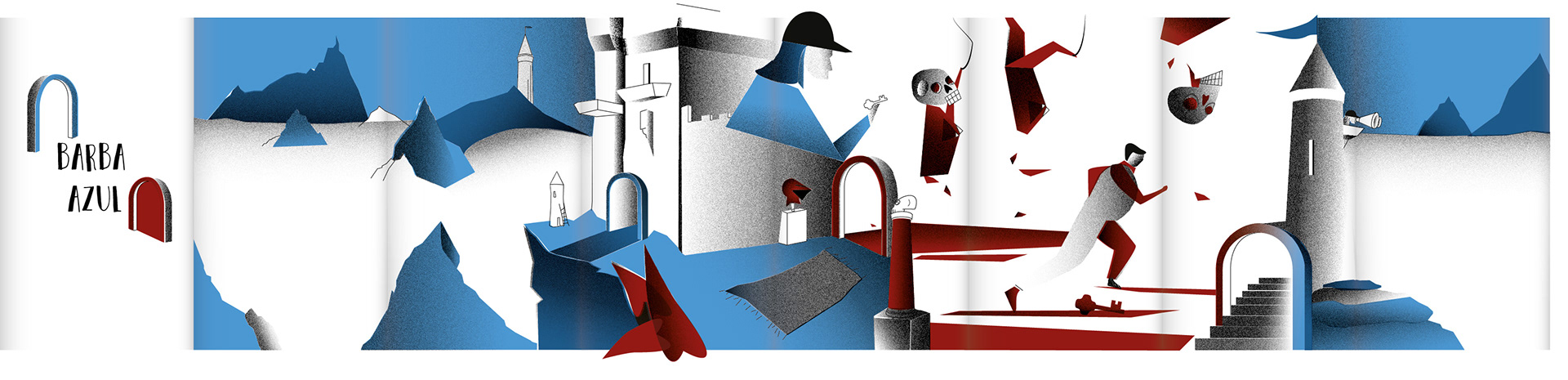 BARBA
AZUL