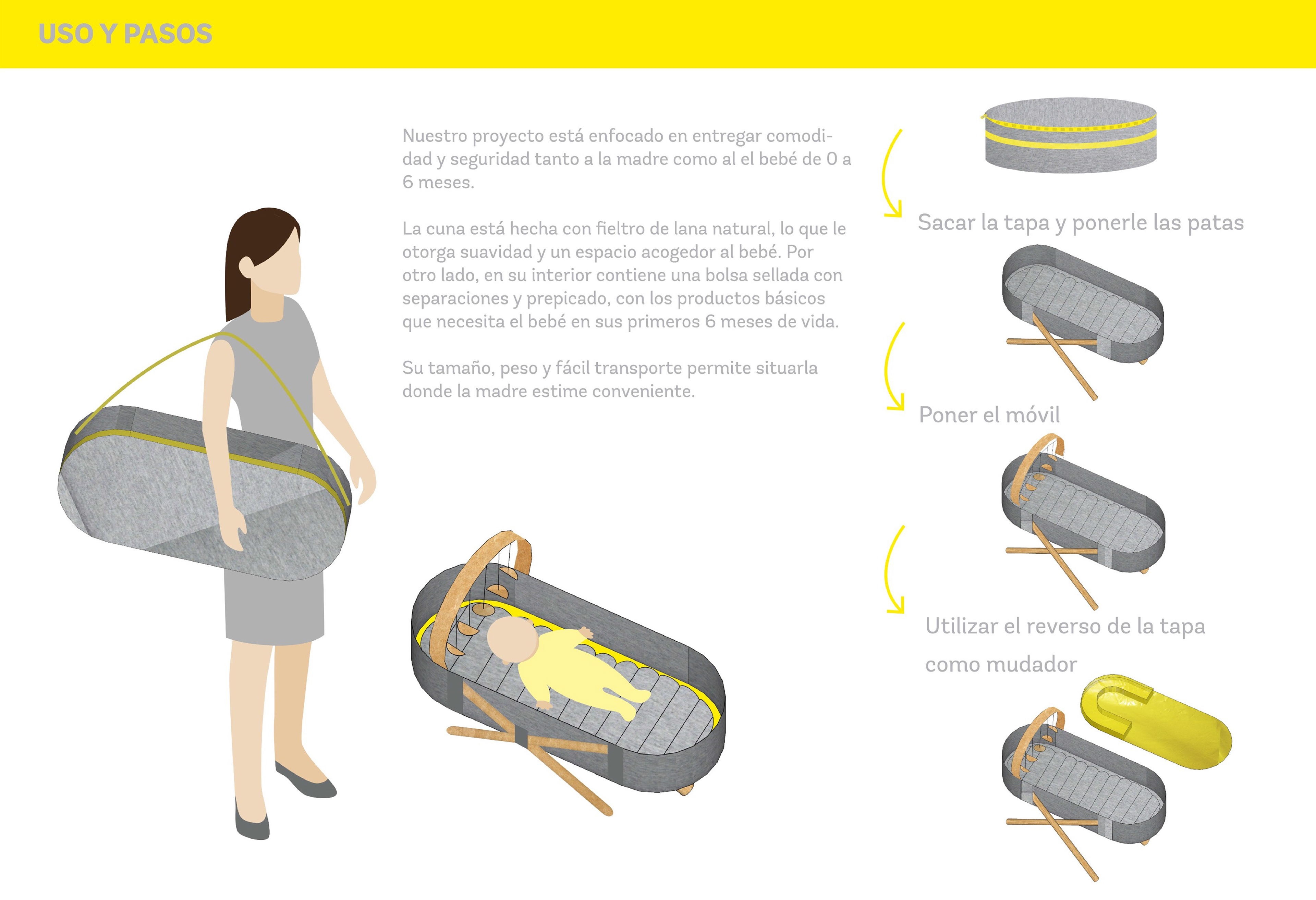 USO Y PASOS

Nuestro proyecto está enfocado en entregar comodidad y seguridad tanto a la madre como al el bebé de 0 a 6 meses.

La cuna está hecha con fieltro de lana natural, lo que le otorga suavidad y un espacio acogedor al bebé. Por otro lado, en su interior contiene una bolsa sellada con separaciones y prepicado, con los productos básicos que necesita el bebé en sus primeros 6 meses de vida.

Su tamaño, peso y fácil transporte permite situarla donde la madre estime conveniente.

Sacar la tapa y ponerle las patas

Poner el móvil

Utilizar el reverso de la tapa como mudador