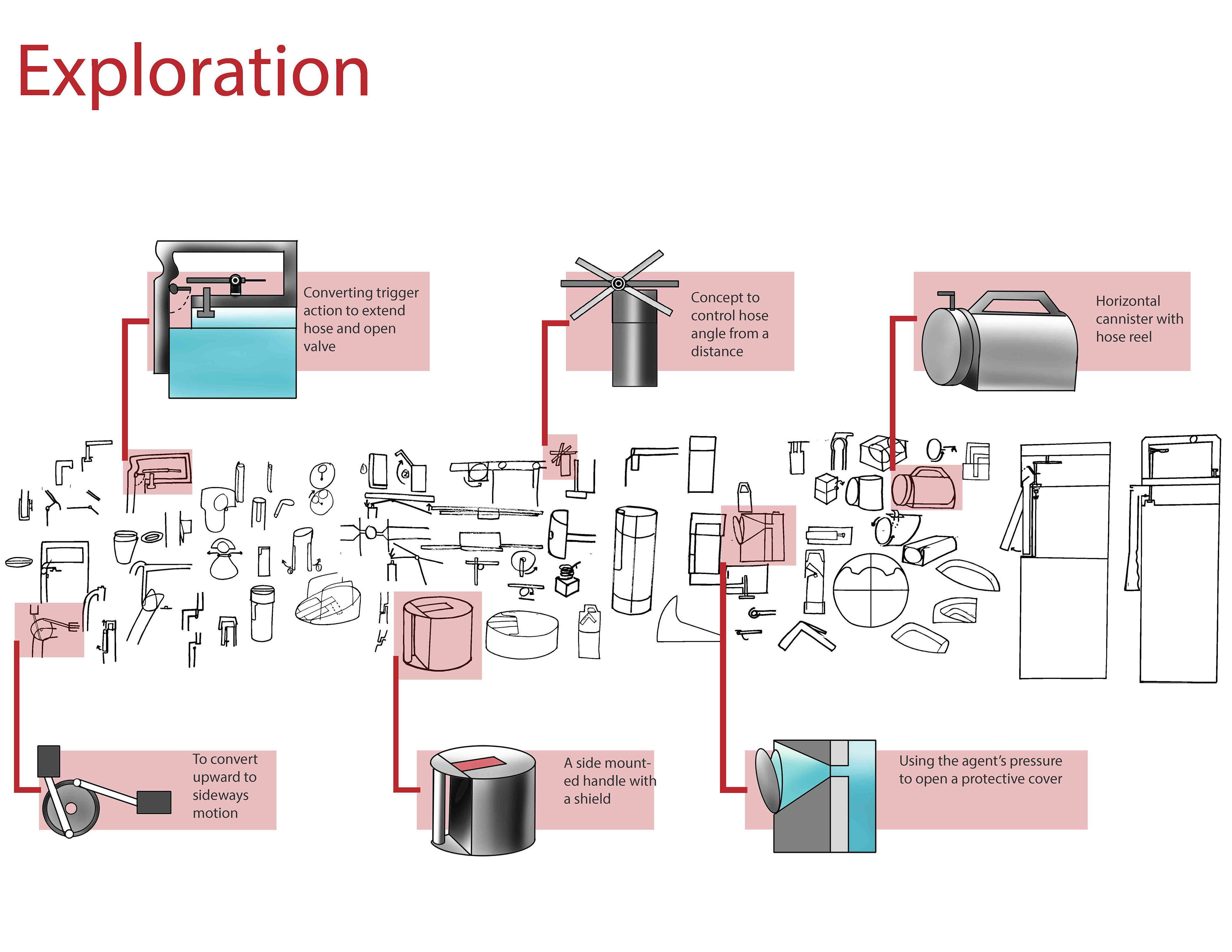 Exploration

Converting trigger action to extend hose and open valve

Concept to control hose angle from a distance

Horizontal cannister with hose reel

To convert upward to sideways motion

A side mounted handle with a shield

Using the agent's pressure to open a protective cover