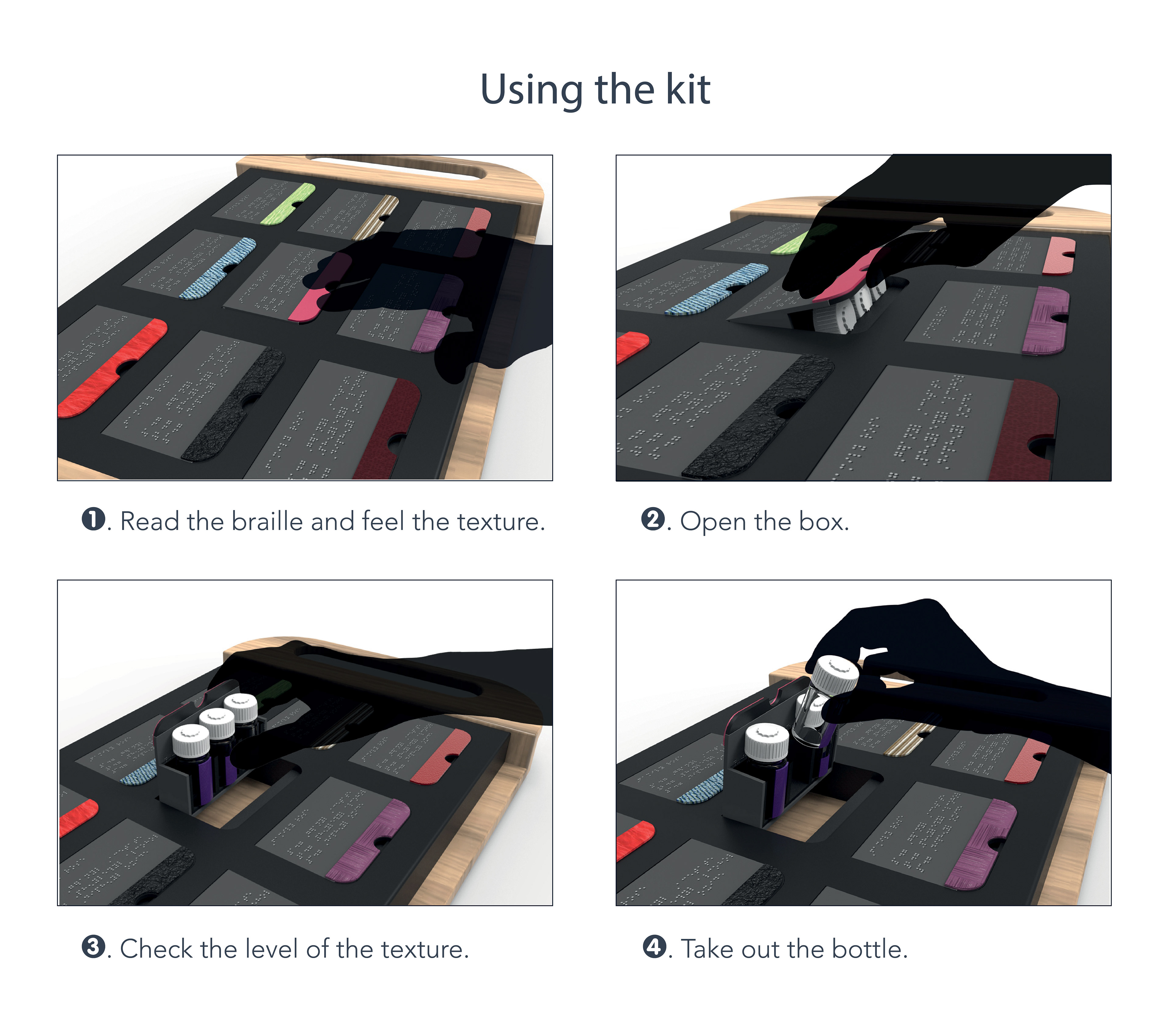 Using the kit

❶. Read the braille and feel the texture.

❷. Open the box.

❸. Check the level of the texture.

❹. Take out the bottle.