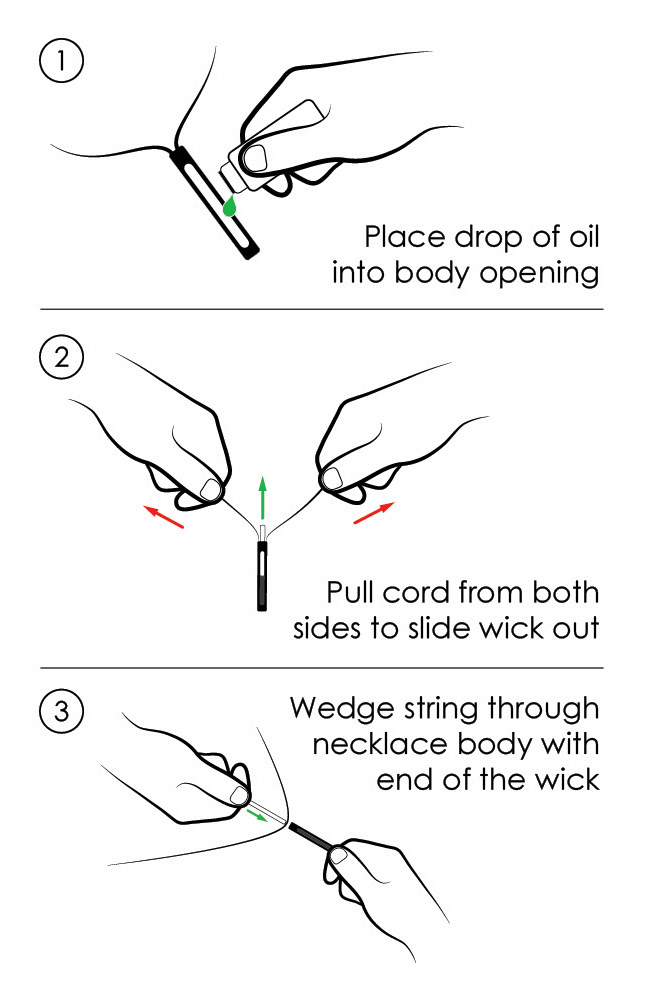 1

Place drop of oil into body opening

2

Pull cord from both sides to slide wick out

3

Wedge string through necklace body with end of the wick