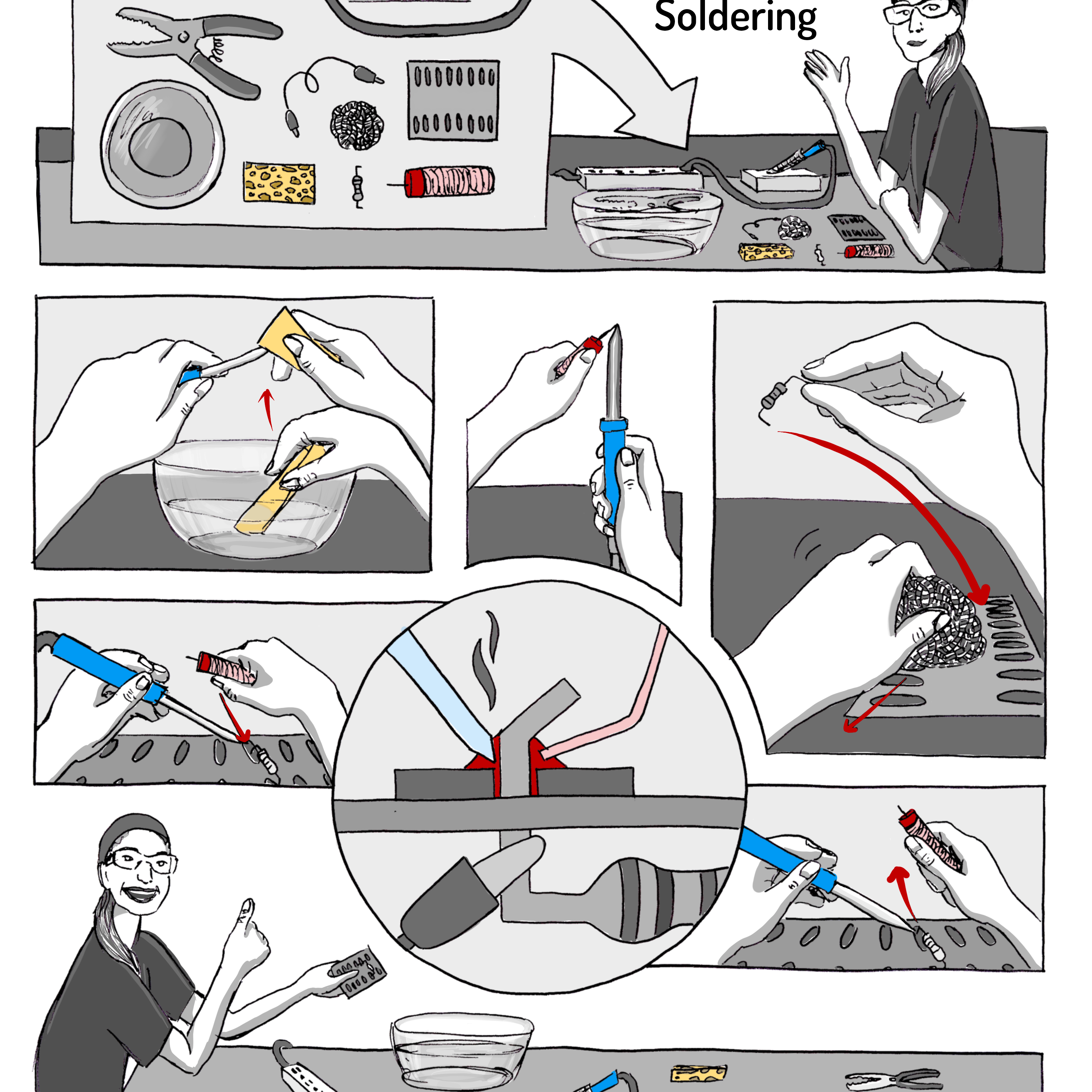 Soldering