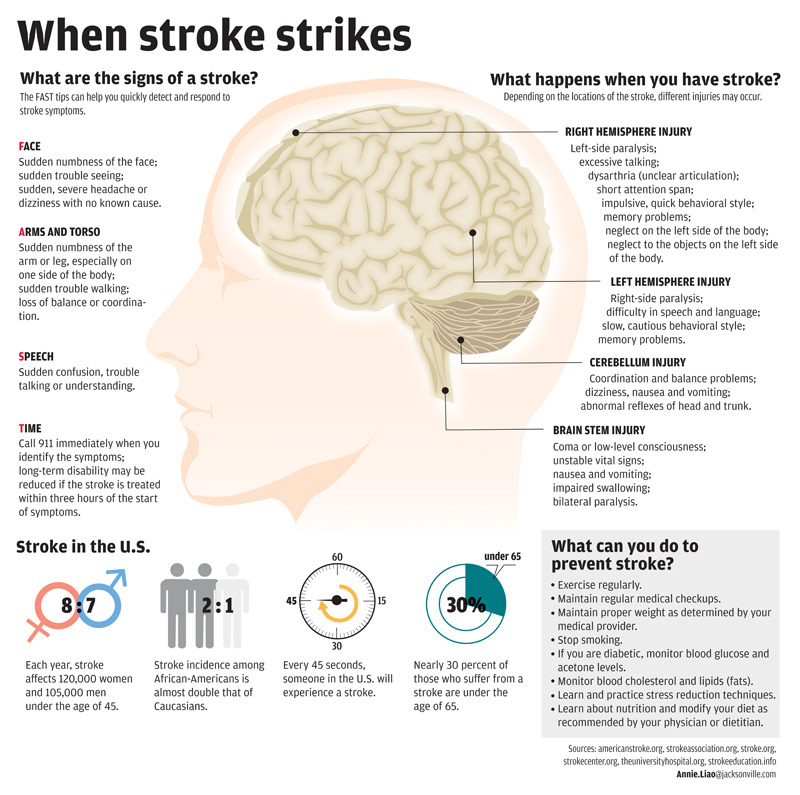 When stroke strikes

What are the signs of a stroke?
The FAST tips can help you quickly detect and respond to stroke symptoms.

FACE
Sudden numbness of the face; sudden trouble seeing; sudden, severe headache or dizziness with no known cause.

ARMS AND TORSO
Sudden numbness of the arm or leg, especially on one side of the body; sudden trouble walking; loss of balance or coordination.

SPEECH
Sudden confusion, trouble talking or understanding.

TIME
Call 911 immediately when you identify the symptoms; long-term disability may be reduced if the stroke is treated within three hours of the start of symptoms.

What happens when you have stroke?
Depending on the locations of the stroke, different injuries may occur.

RIGHT HEMISPHERE INJURY
Left-side paralysis; excessive talking; dysarthria (unclear articulation); short attention span; impulsive, quick behavioral style; memory problems; neglect on the left side of the body; neglect to the objects on the left side of the body.

LEFT HEMISPHERE INJURY
Right-side paralysis; difficulty in speech and language; slow, cautious behavioral style; memory problems.

CEREBELLUM INJURY
Coordination and balance problems; dizziness, nausea and vomiting; abnormal reflexes of head and trunk.

BRAIN STEM INJURY
Coma or low-level consciousness; unstable vital signs; nausea and vomiting; impaired swallowing; bilateral paralysis.

Stroke in the U.S.

8:7
Each year, stroke affects 120,000 women and 105,000 men under the age of 45.

2:1
Stroke incidence among African-Americans is almost double that of Caucasians.

60
15
30
45
Every 45 seconds, someone in the U.S. will experience a stroke.

under 65
30%
Nearly 30 percent of those who suffer from a stroke are under the age of 65.

What can you do to prevent stroke?
• Exercise regularly.
• Maintain regular medical checkups.
• Maintain proper weight as determined by your medical provider.
• Stop smoking.
• If you are diabetic, monitor blood glucose and acetone levels.
• Monitor blood cholesterol and lipids (fats).
• Learn and practice stress reduction techniques.
• Learn about nutrition and modify your diet as recommended by your physician or dietitian.

Sources: americanstroke.org, strokeassociation.org, stroke.org, strokecenter.org, theuniversityhospital.org, strokeeducation.info
Annie.Liao@jacksonville.com