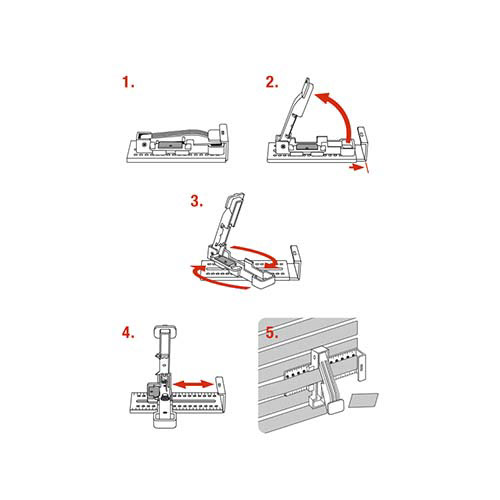 1.

2.

3.

4.

5.