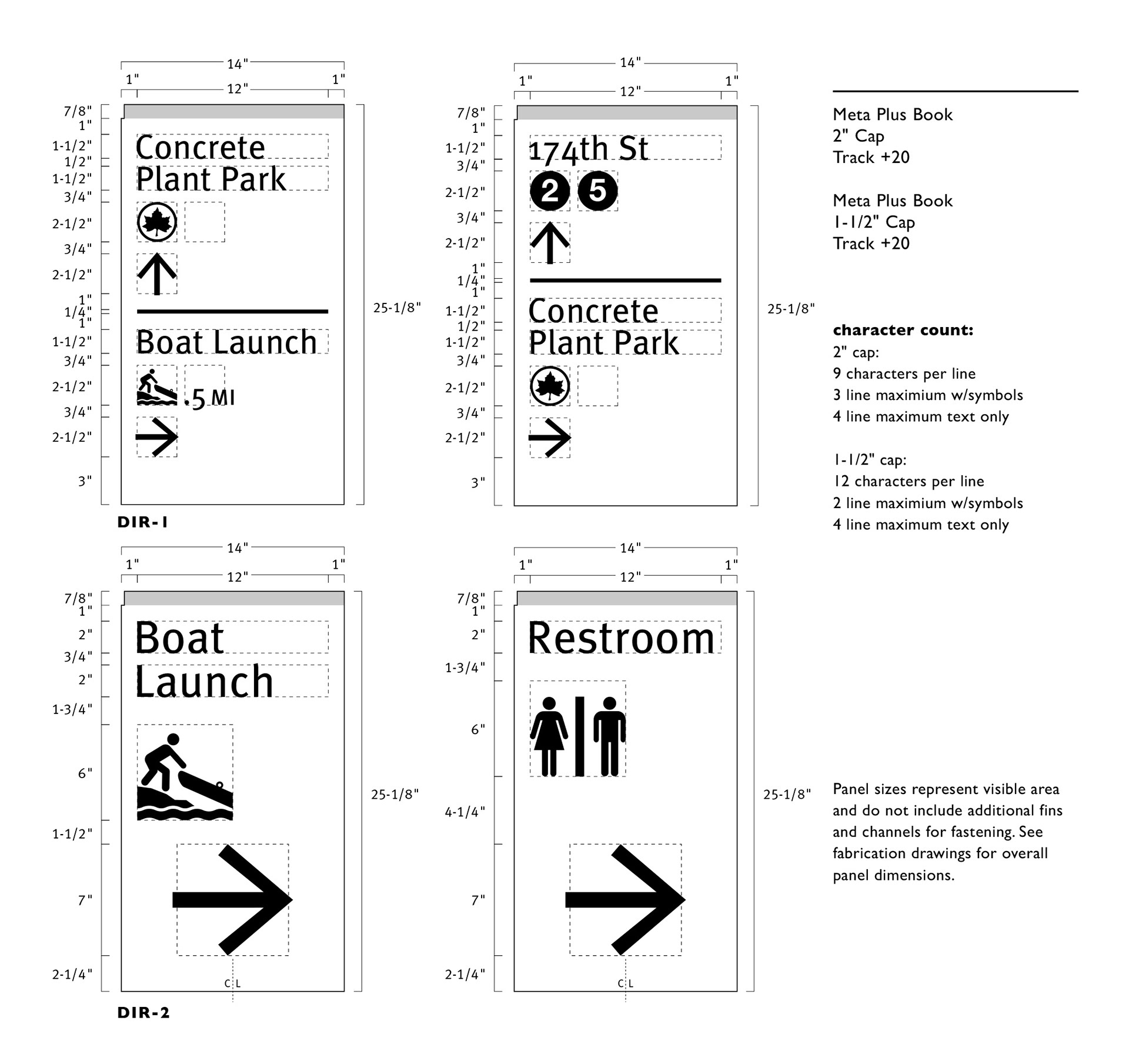 14"
1"
12"
1"

7/8"
1"
1-1/2"
1/2"
1-1/2"
3/4"
2-1/2"
3/4"
2-1/2"
1"
1/4"
1"
1-1/2"
3/4"
2-1/2"
3/4"
2-1/2"
3"

Concrete
Plant Park

Boat Launch

.5 MI

25-1/8"

DIR-1

14"
1"
12"
1"

7/8"
1"
1-1/2"
3/4"
2-1/2"
3/4"
2-1/2"
1"
1/4"
1"
1-1/2"
1/2"
1-1/2"
3/4"
2-1/2"
3/4"
2-1/2"
3"

174th St

2 5

Concrete
Plant Park

25-1/8"

Meta Plus Book
2" Cap
Track +20

Meta Plus Book
1-1/2" Cap
Track +20

character count:
2" cap:
9 characters per line
3 line maximium w/symbols
4 line maximum text only

1-1/2" cap:
12 characters per line
2 line maximium w/symbols
4 line maximum text only

14"
1"
12"
1"

7/8"
1"
2"
3/4"
2"
1-3/4"
6"
1-1/2"
7"
2-1/4"

Boat
Launch

C L

25-1/8"

DIR-2

14"
1"
12"
1"

7/8"
1"
2"
1-3/4"
6"
4-1/4"
7"
2-1/4"

Restroom

C L

25-1/8"

Panel sizes represent visible area and do not include additional fins and channels for fastening. See fabrication drawings for overall panel dimensions.