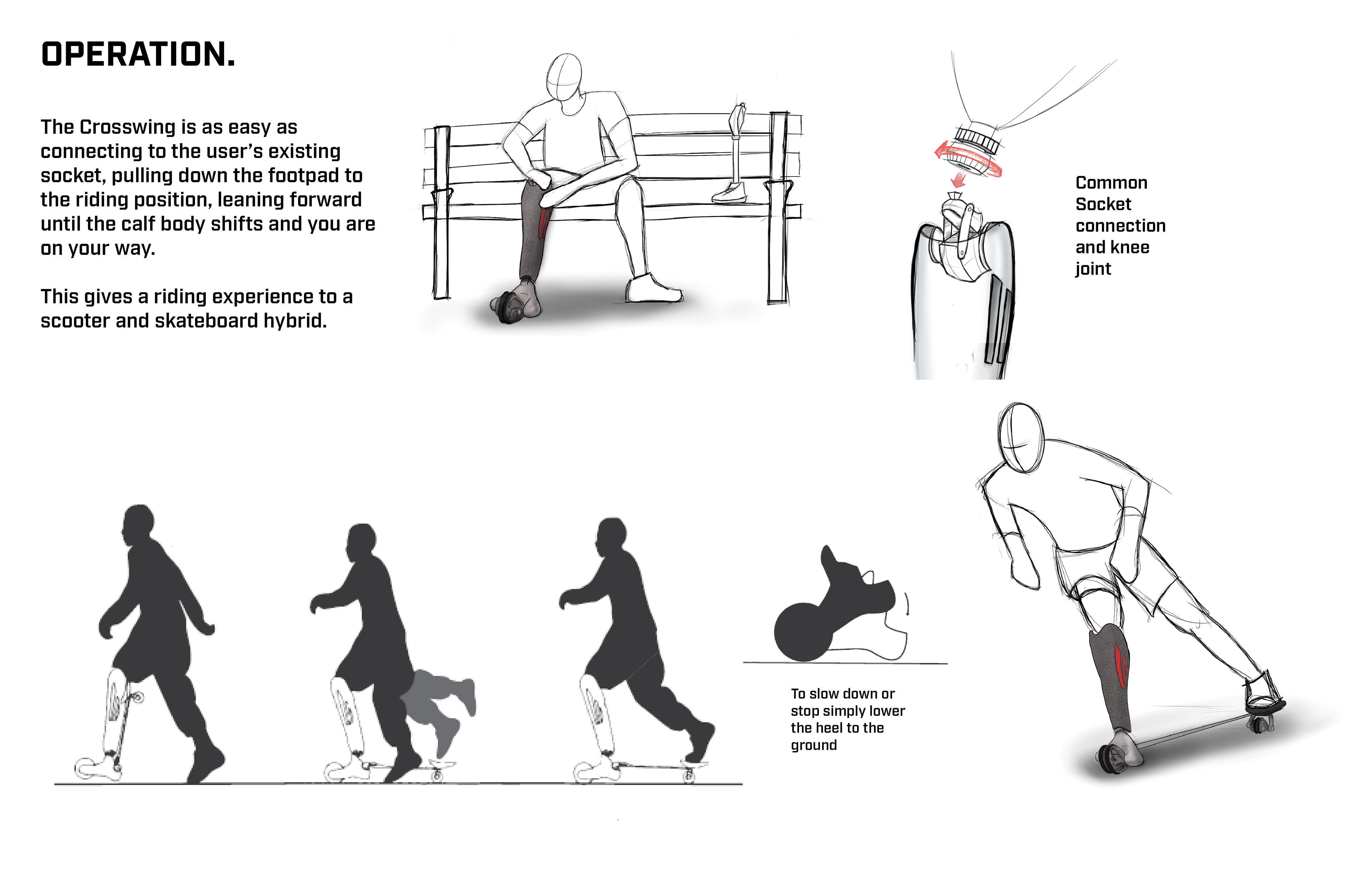 OPERATION.

The Crosswing is as easy as connecting to the user's existing socket, pulling down the footpad to the riding position, leaning forward until the calf body shifts and you are on your way.

This gives a riding experience to a scooter and skateboard hybrid.

Common Socket connection and knee joint

To slow down or stop simply lower the heel to the ground