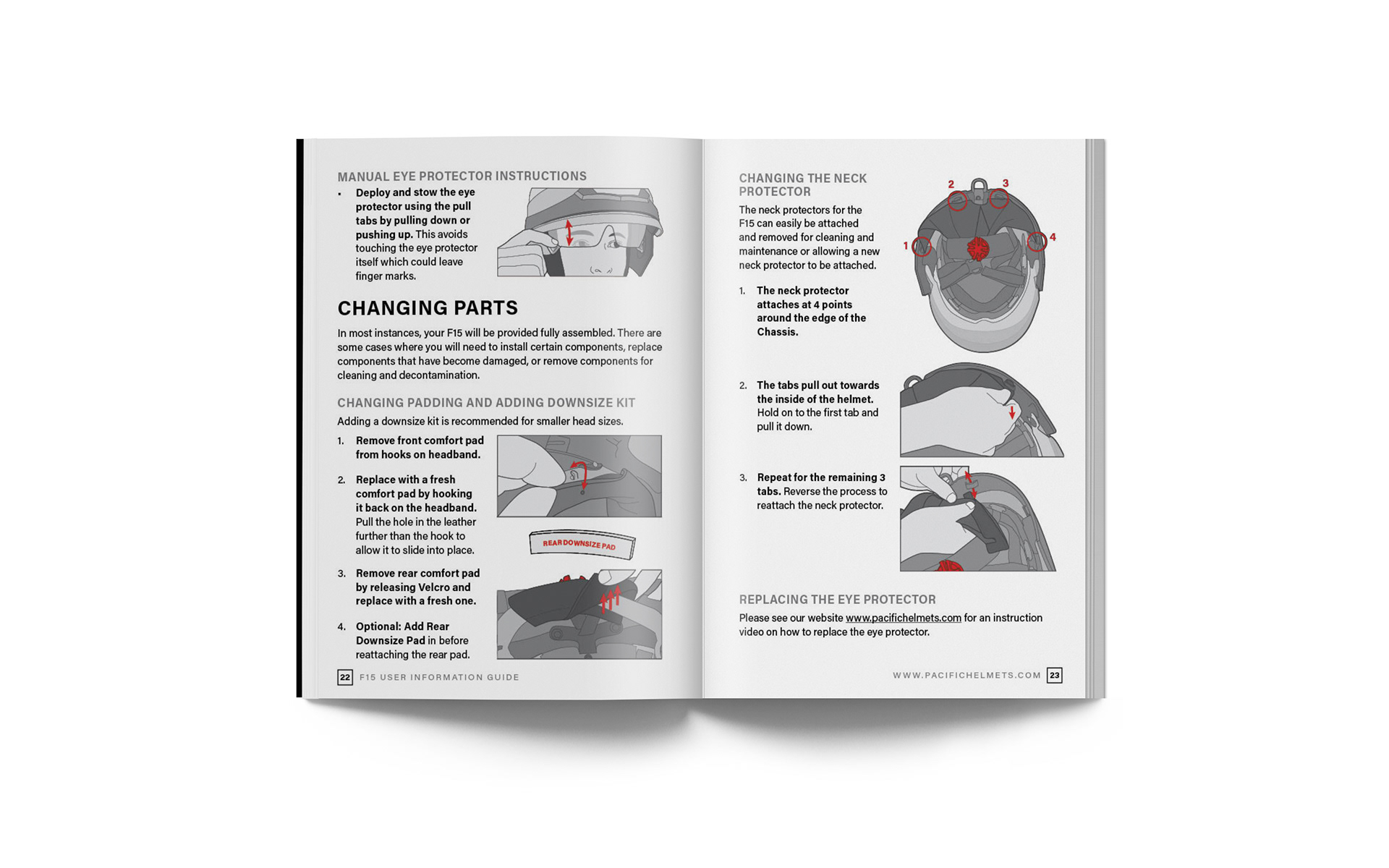 MANUAL EYE PROTECTOR INSTRUCTIONS

• Deploy and stow the eye protector using the pull tabs by pulling down or pushing up. This avoids touching the eye protector itself which could leave finger marks.

CHANGING PARTS

In most instances, your F15 will be provided fully assembled. There are some cases where you will need to install certain components, replace components that have become damaged, or remove components for cleaning and decontamination.

CHANGING PADDING AND ADDING DOWNSIZE KIT

Adding a downsize kit is recommended for smaller head sizes.

1. Remove front comfort pad from hooks on headband.

2. Replace with a fresh comfort pad by hooking it back on the headband. Pull the hole in the leather further than the hook to allow it to slide into place.

REAR DOWNSIZE PAD

3. Remove rear comfort pad by releasing Velcro and replace with a fresh one.

4. Optional: Add Rear Downsize Pad in before reattaching the rear pad.

22 F15 USER INFORMATION GUIDE

CHANGING THE NECK PROTECTOR

The neck protectors for the F15 can easily be attached and removed for cleaning and maintenance or allowing a new neck protector to be attached.

1. The neck protector attaches at 4 points around the edge of the Chassis.

2 3 1 4

2. The tabs pull out towards the inside of the helmet. Hold on to the first tab and pull it down.

3. Repeat for the remaining 3 tabs. Reverse the process to reattach the neck protector.

REPLACING THE EYE PROTECTOR

Please see our website www.pacifichelmets.com for an instruction video on how to replace the eye protector.

WWW.PACIFICHELMETS.COM 23