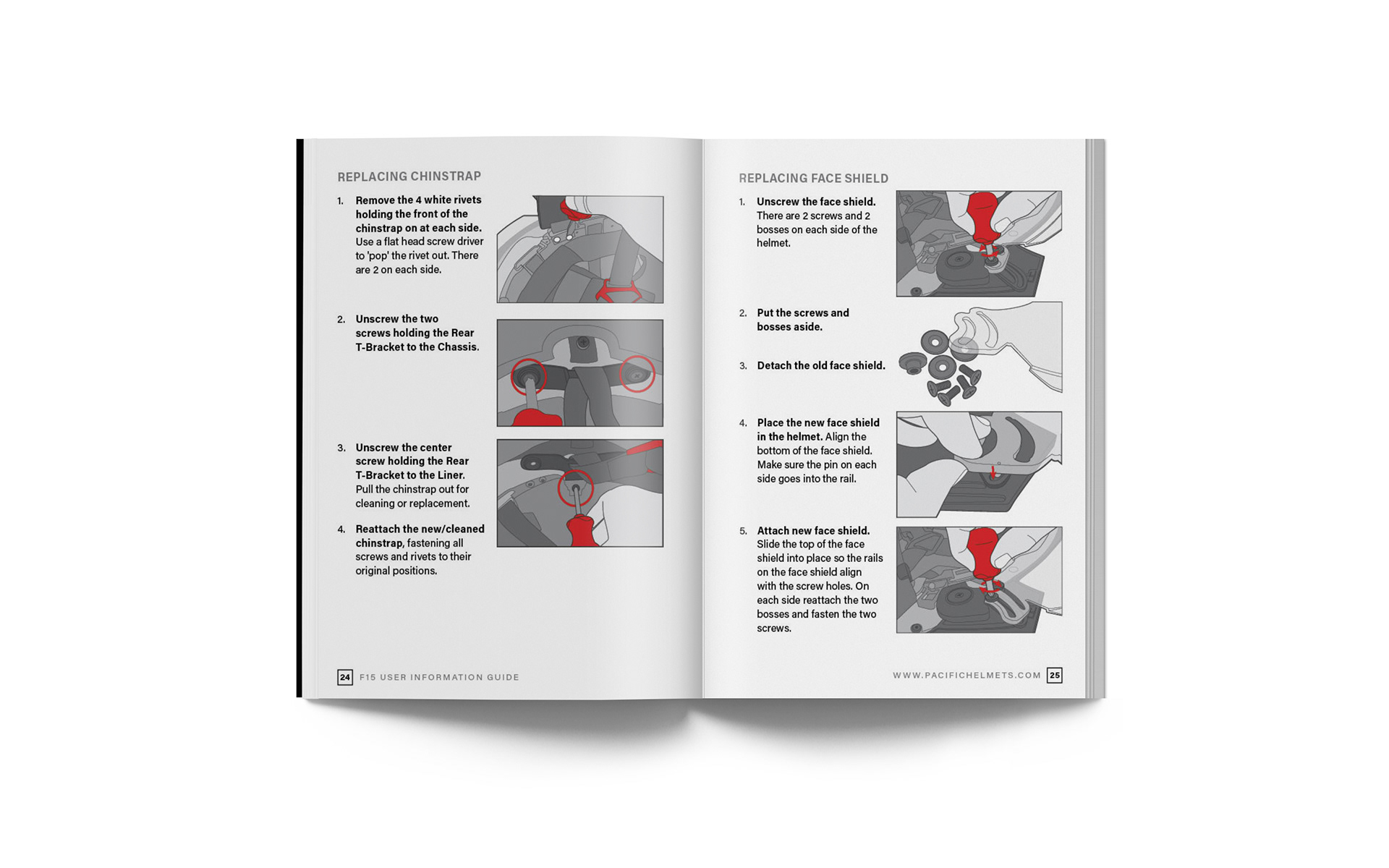 REPLACING CHINSTRAP

1. Remove the 4 white rivets holding the front of the chinstrap on at each side. Use a flat head screw driver to 'pop' the rivet out. There are 2 on each side.

2. Unscrew the two screws holding the Rear T-Bracket to the Chassis.

3. Unscrew the center screw holding the Rear T-Bracket to the Liner. Pull the chinstrap out for cleaning or replacement.

4. Reattach the new/cleaned chinstrap, fastening all screws and rivets to their original positions.

24 F15 USER INFORMATION GUIDE

REPLACING FACE SHIELD

1. Unscrew the face shield. There are 2 screws and 2 bosses on each side of the helmet.

2. Put the screws and bosses aside.

3. Detach the old face shield.

4. Place the new face shield in the helmet. Align the bottom of the face shield. Make sure the pin on each side goes into the rail.

5. Attach new face shield. Slide the top of the face shield into place so the rails on the face shield align with the screw holes. On each side reattach the two bosses and fasten the two screws.

WWW.PACIFICHELMETS.COM 25