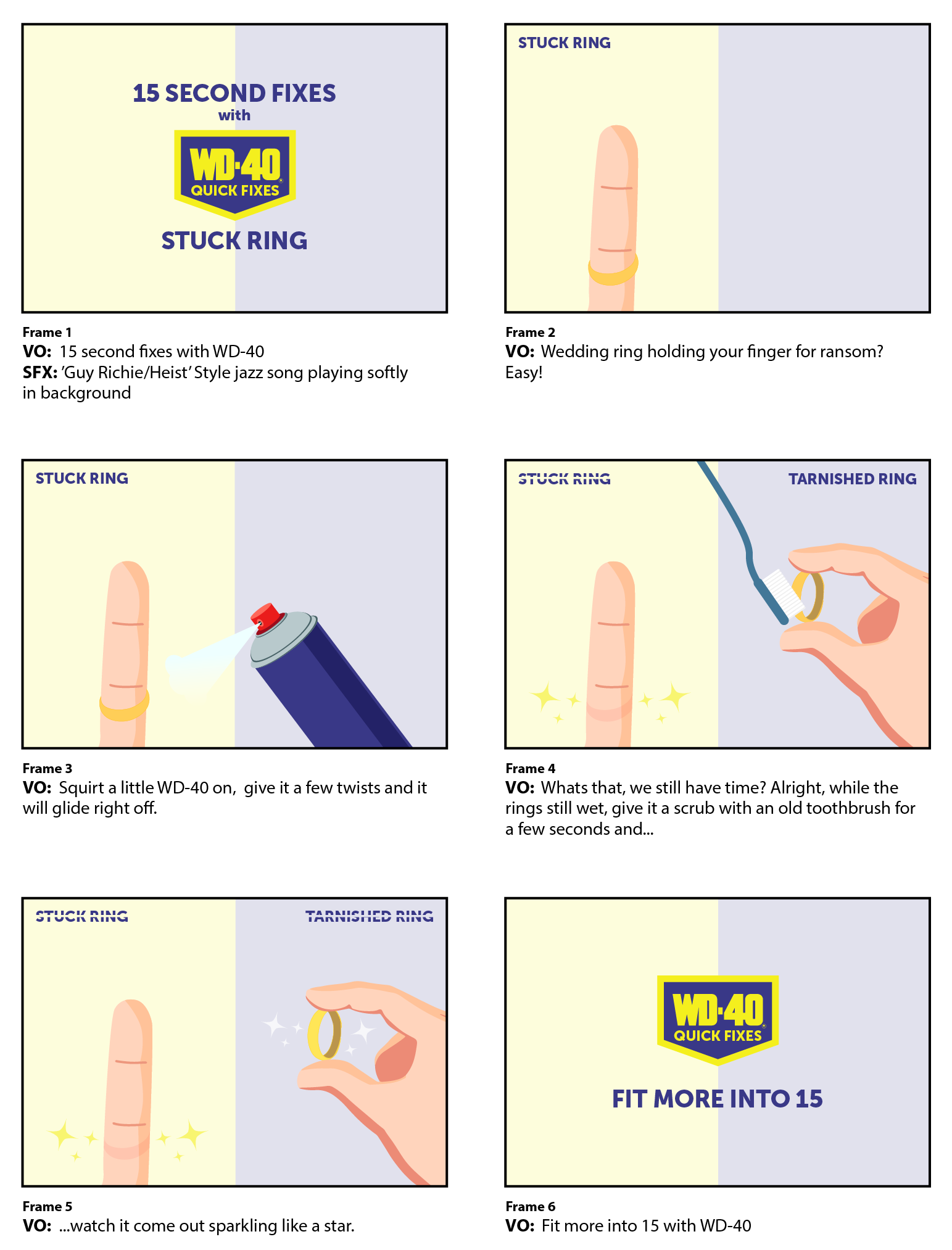 15 SECOND FIXES
with
WD-40
QUICK FIXES
STUCK RING

Frame 1
VO: 15 second fixes with WD-40
SFX: 'Guy Richie/Heist' Style jazz song playing softly in background

STUCK RING

Frame 2
VO: Wedding ring holding your finger for ransom? Easy!

STUCK RING

Frame 3
VO: Squirt a little WD-40 on, give it a few twists and it will glide right off.

STUCK RING
TARNISHED RING

Frame 4
VO: Whats that, we still have time? Alright, while the rings still wet, give it a scrub with an old toothbrush for a few seconds and...

STUCK RING
TARNISHED RING

Frame 5
VO: ...watch it come out sparkling like a star.

WD-40
QUICK FIXES
FIT MORE INTO 15

Frame 6
VO: Fit more into 15 with WD-40