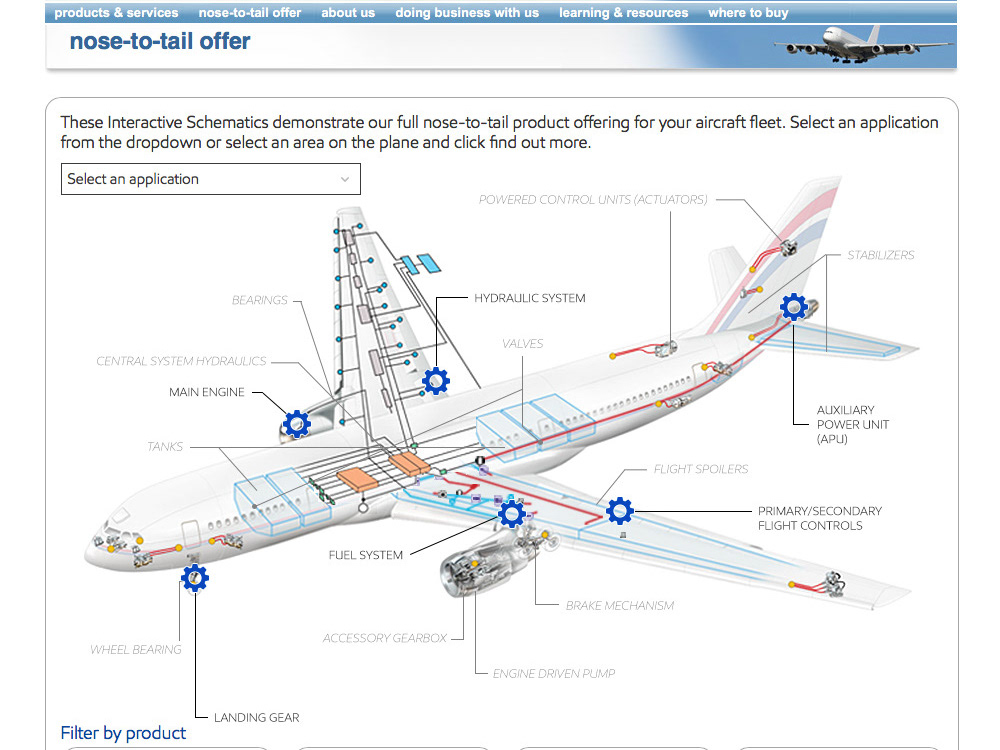 products & services nose-to-tail offer about us doing business with us learning & resources where to buy

nose-to-tail offer

These Interactive Schematics demonstrate our full nose-to-tail product offering for your aircraft fleet. Select an application from the dropdown or select an area on the plane and click find out more.

Select an application

POWERED CONTROL UNITS (ACTUATORS)

STABILIZERS

BEARINGS

HYDRAULIC SYSTEM

VALVES

CENTRAL SYSTEM HYDRAULICS

MAIN ENGINE

AUXILIARY POWER UNIT (APU)

TANKS

FLIGHT SPOILERS

PRIMARY/SECONDARY FLIGHT CONTROLS

FUEL SYSTEM

BRAKE MECHANISM

ACCESSORY GEARBOX

WHEEL BEARING

ENGINE DRIVEN PUMP

LANDING GEAR

Filter by product