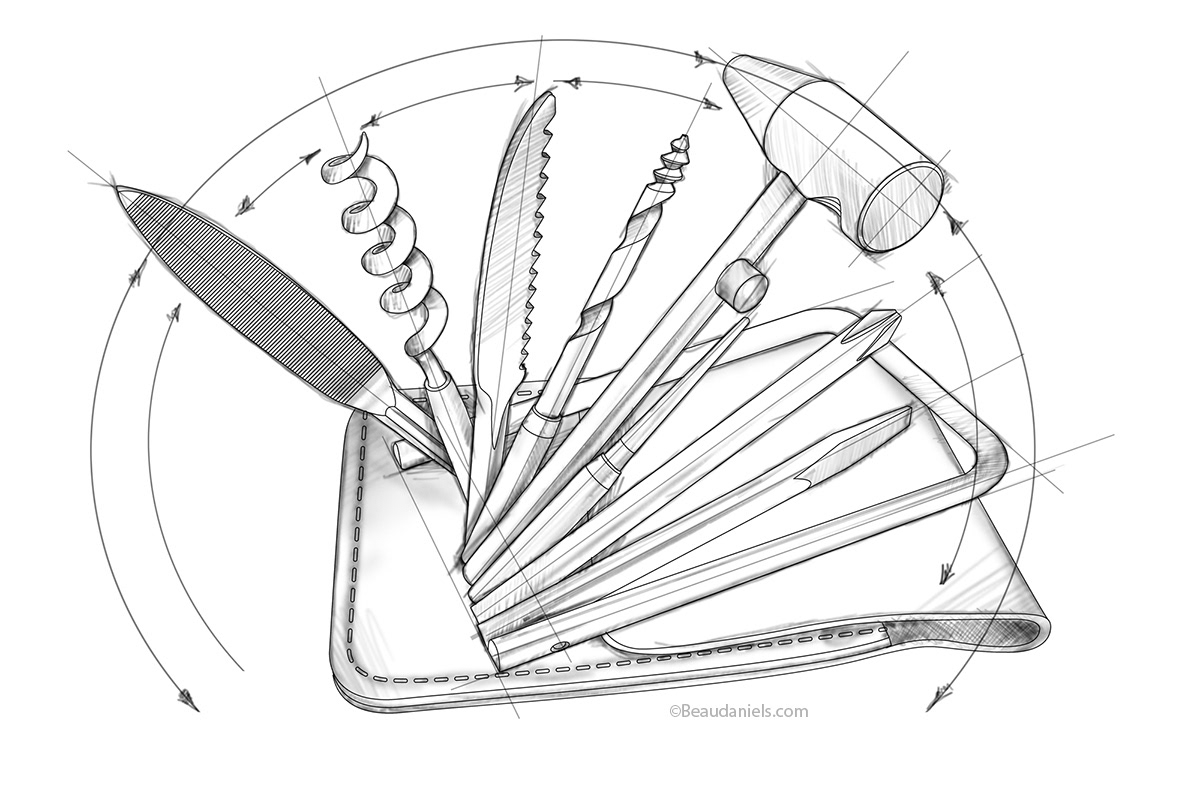 ©Beaudaniels.com