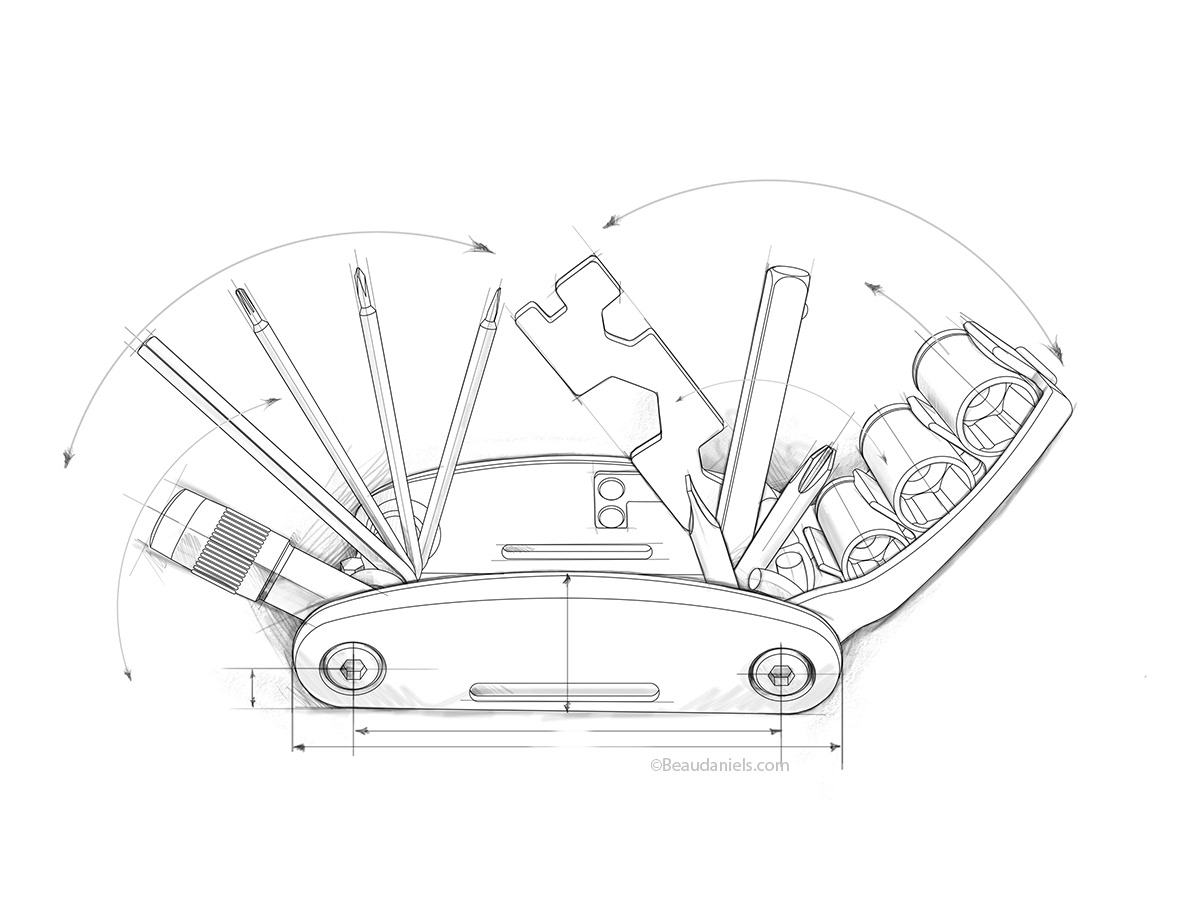 ©Beaudaniels.com