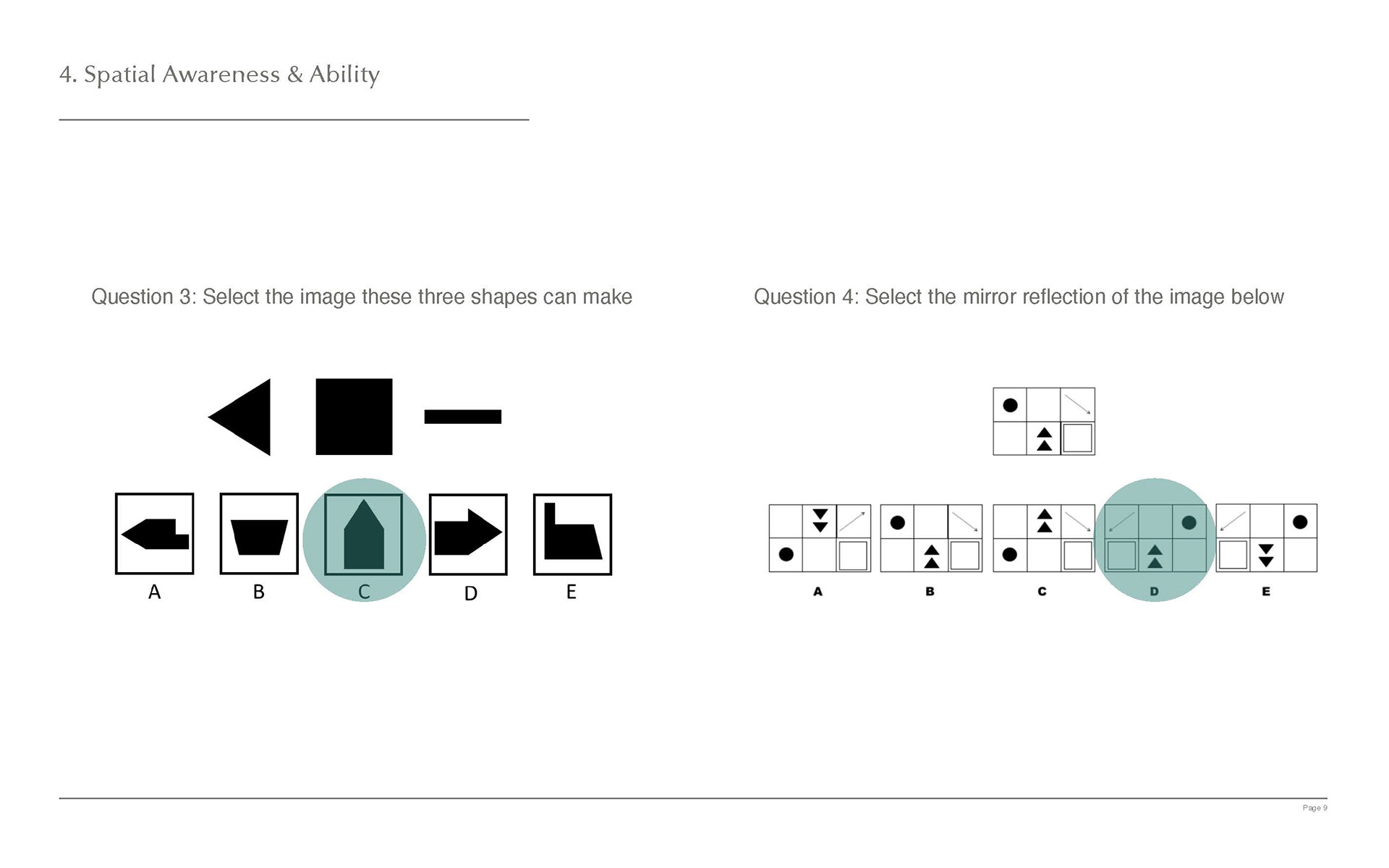 4. Spatial Awareness & Ability

Question 3: Select the image these three shapes can make

A B C D E

Question 4: Select the mirror reflection of the image below

A B C D E

Page 9