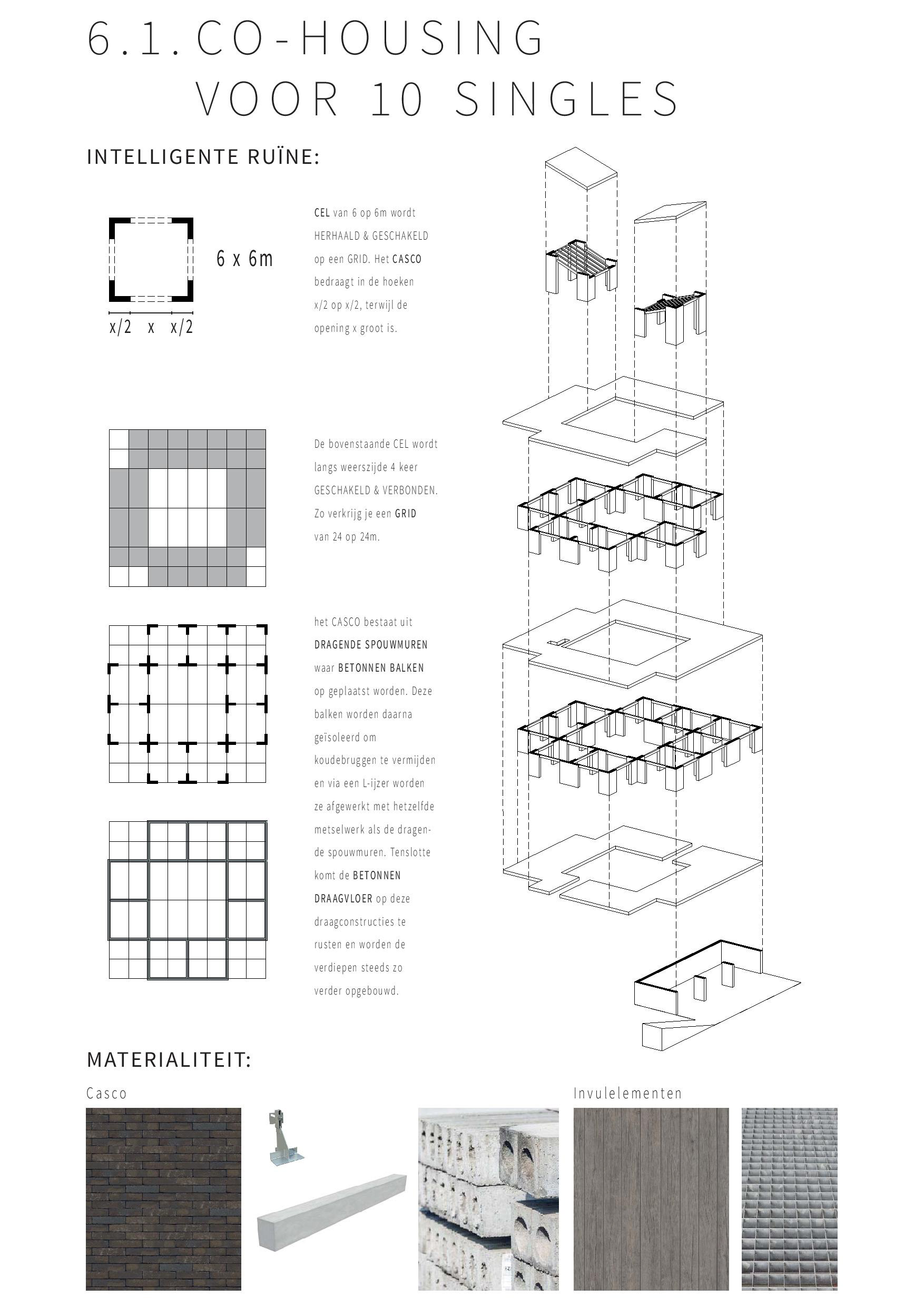 6.1. CO-HOUSING
VOOR 10 SINGLES

INTELLIGENTE RUÏNE:

6 x 6m

x/2 x x/2

CEL van 6 op 6m wordt HERHAALD & GESCHAKELD op een GRID. Het CASCO bedraagt in de hoeken x/2 op x/2, terwijl de opening x groot is.

De bovenstaande CEL wordt langs weerszijde 4 keer GESCHAKELD & VERBONDEN. Zo verkrijg je een GRID van 24 op 24m.

het CASCO bestaat uit DRAGENDE SPOUWMUREN waar BETONNEN BALKEN op geplaatst worden. Deze balken worden daarna geïsoleerd om koudebruggen te vermijden en via een L-ijzer worden ze afgewerkt met hetzelfde metselwerk als de dragende spouwmuren. Tenslotte komt de BETONNEN DRAAGVLOER op deze draagconstructies te rusten en worden de verdiepen steeds zo verder opgebouwd.

MATERIALITEIT:

Casco

Invulelementen