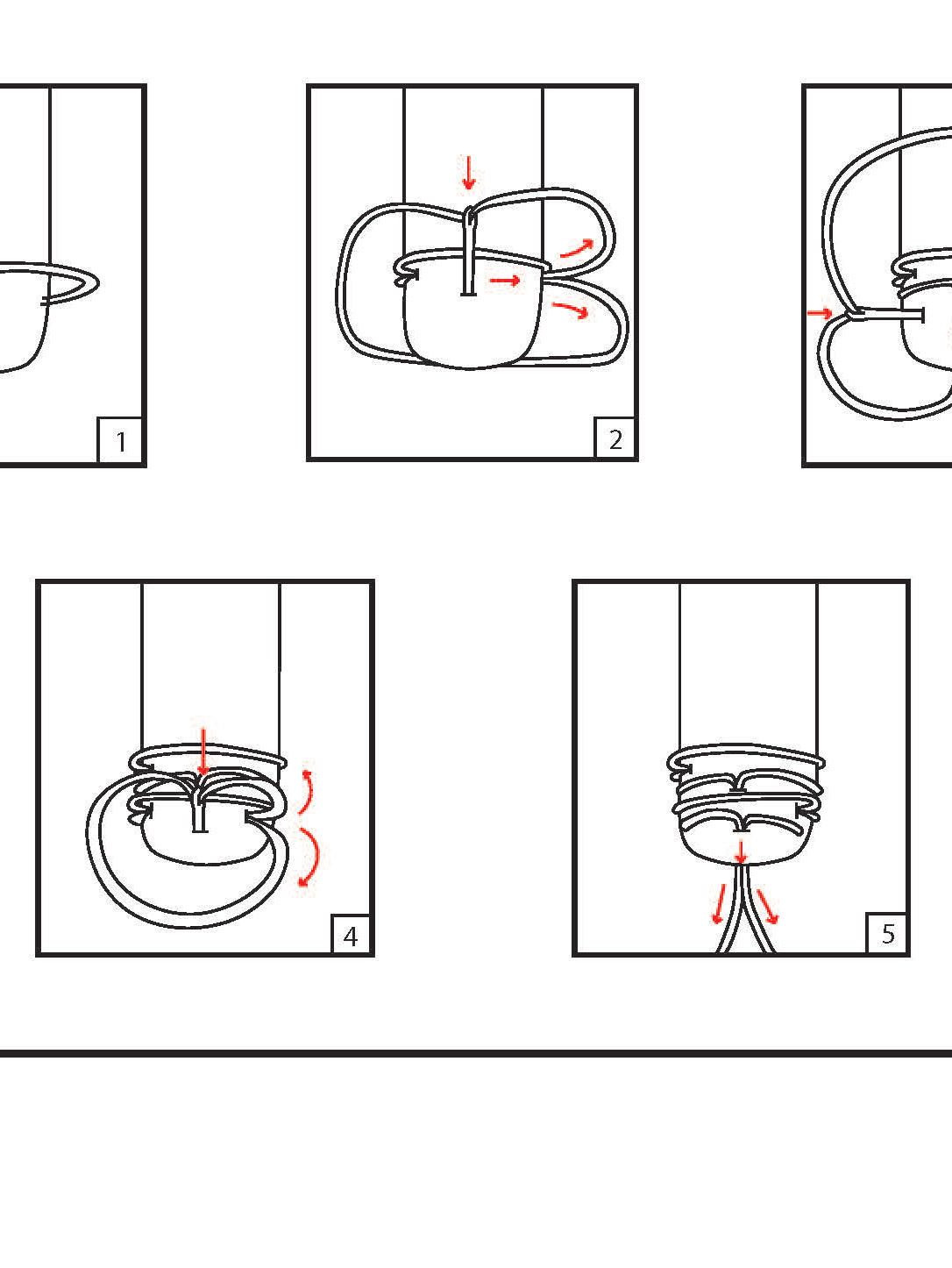 1

2

4

5