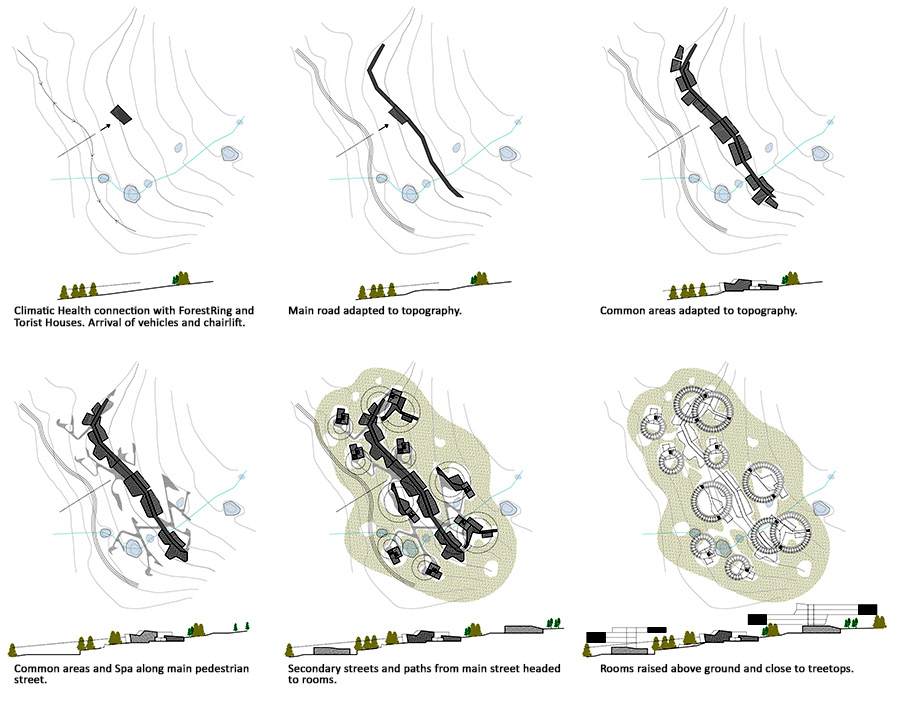 Climatic Health connection with ForestRing and Torist Houses. Arrival of vehicles and chairlift.

Main road adapted to topography.

Common areas adapted to topography.

Common areas and Spa along main pedestrian street.

Secondary streets and paths from main street headed to rooms.

Rooms raised above ground and close to treetops.