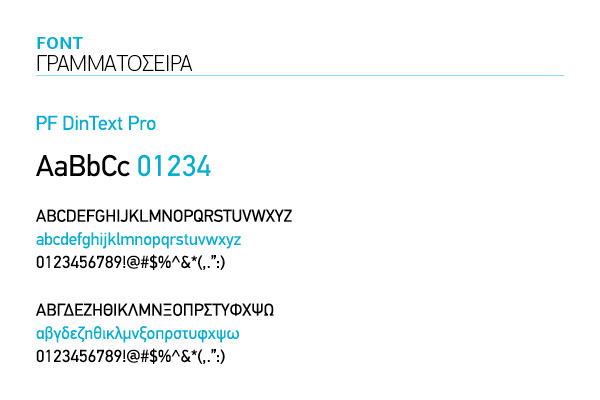 FONT
ΓΡΑΜΜΑΤΟΣΕΙΡΑ

PF DinText Pro

AaBbCc 01234

ABCDEFGHIJKLMNOPQRSTUVWXYZ
abcdefghijklmnopqrstuvwxyz
0123456789!@#$%^&*(,.":)

ΑΒΓΔΕΖΗΘΙΚΛΜΝΞΟΠΡΣΤΥΦΧΨΩ
αβγδεζηθικλμνξοπρστυφχψω
0123456789!@#$%^&*(,.":)