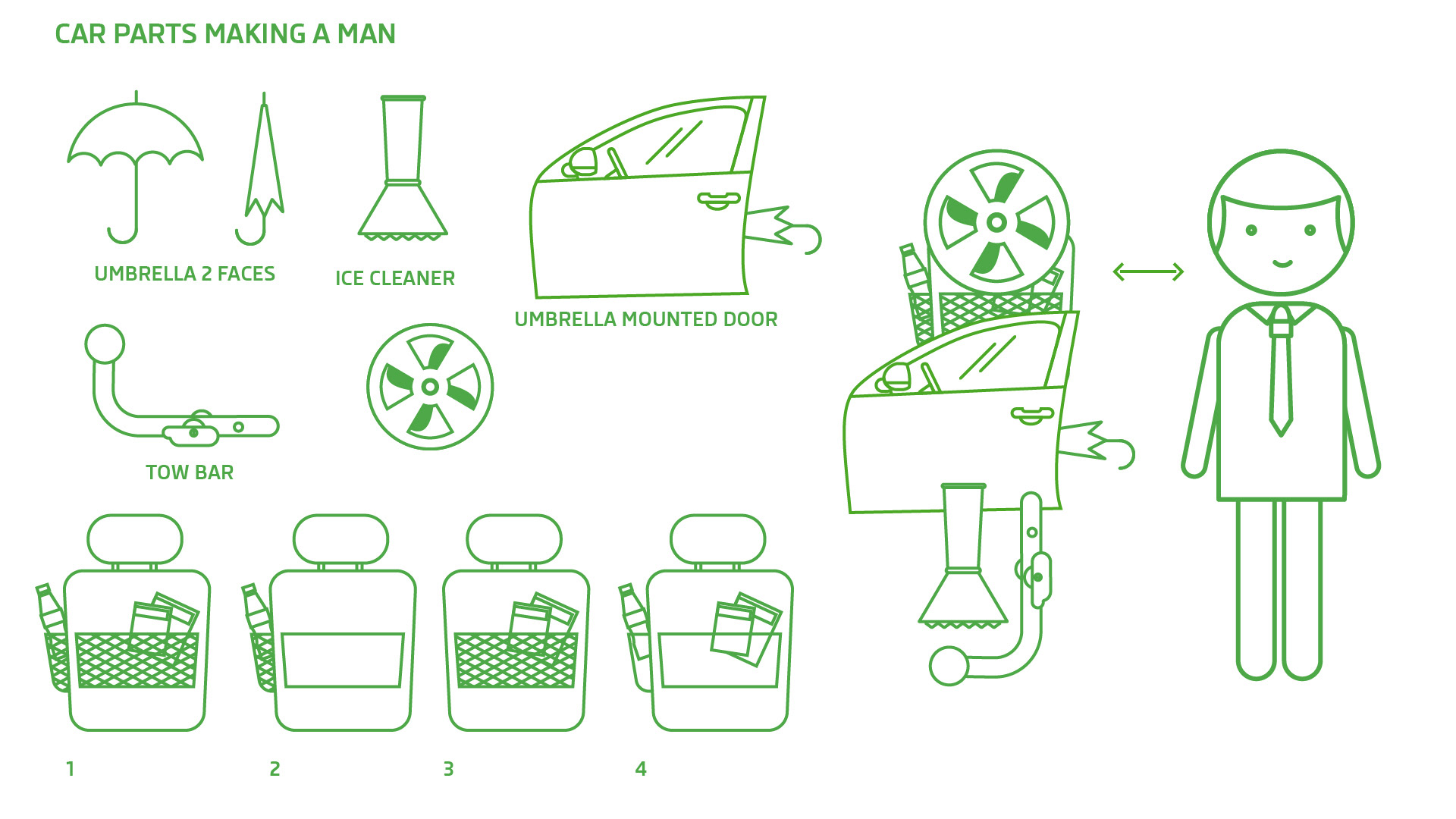 CAR PARTS MAKING A MAN

UMBRELLA 2 FACES

ICE CLEANER

UMBRELLA MOUNTED DOOR

TOW BAR

1

2

3

4