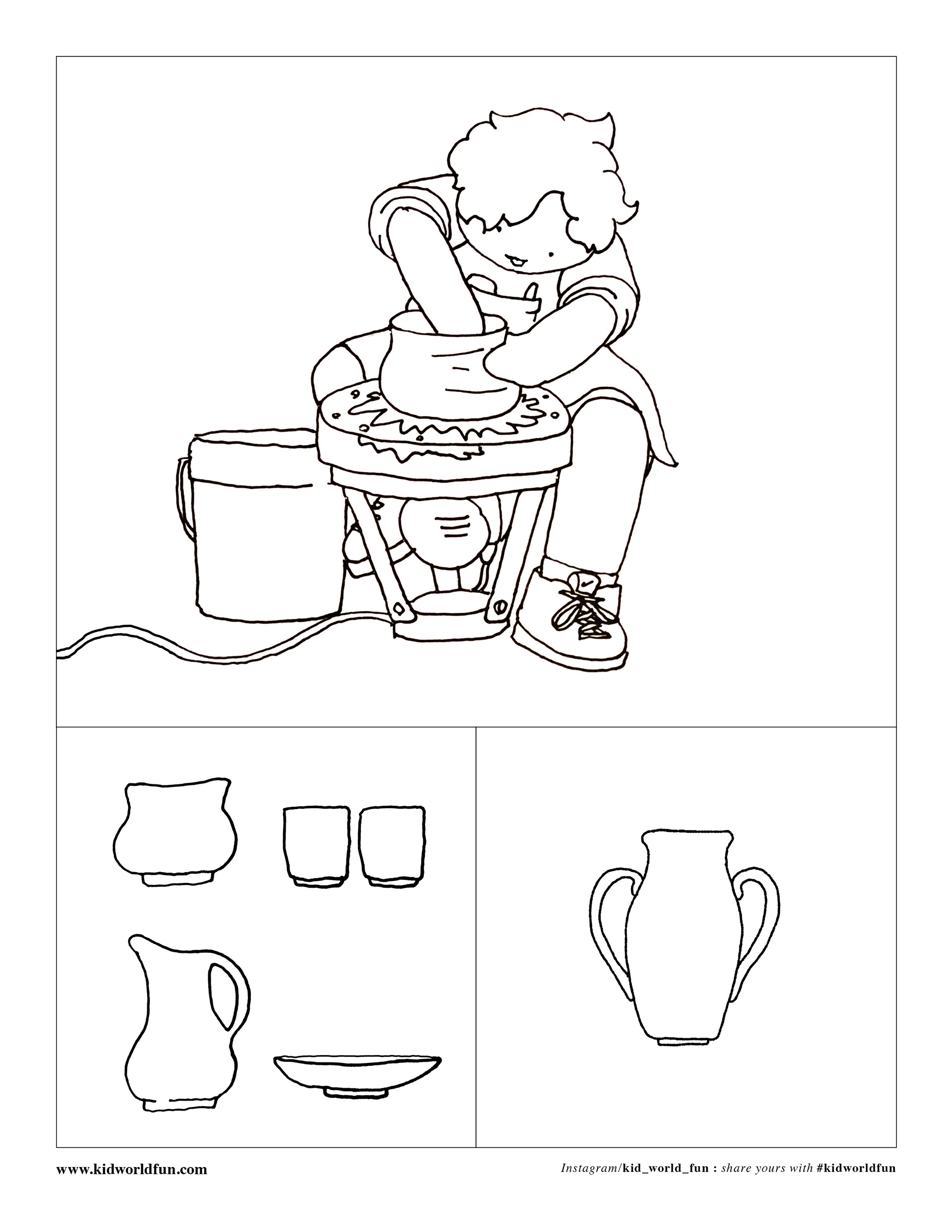 www.kidworldfun.com

Instagram/kid_world_fun : share yours with #kidworldfun