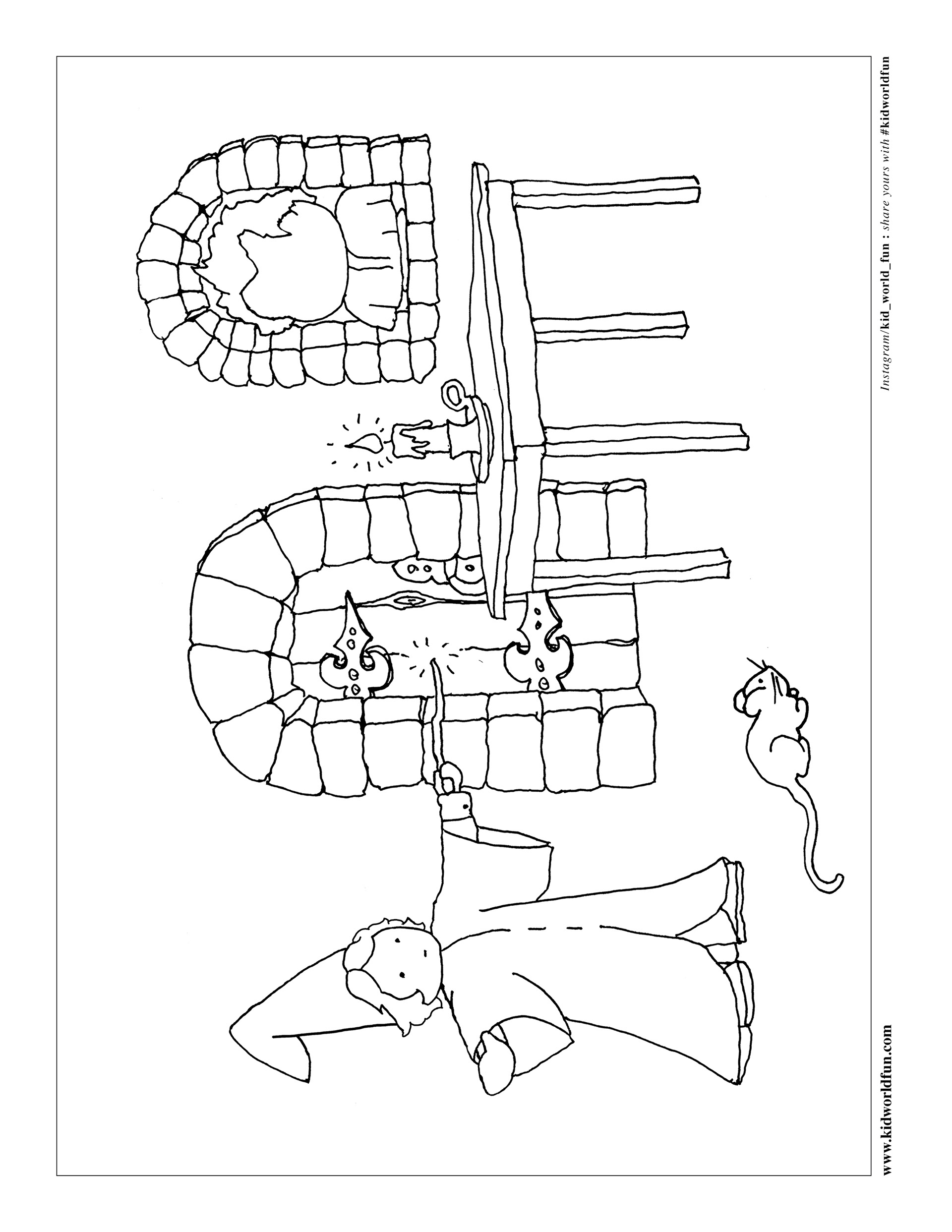 www.kidworldfun.com

Instagram/kid_world_fun : share yours with #kidworldfun