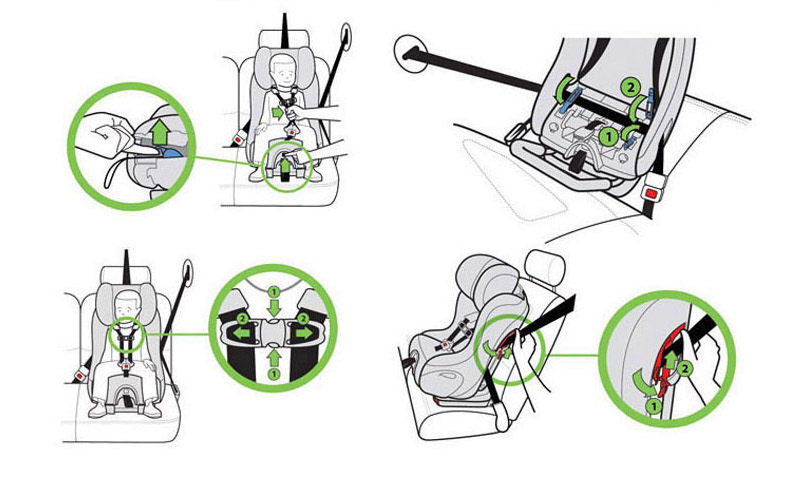 2
1
1
2
2
1
2
1