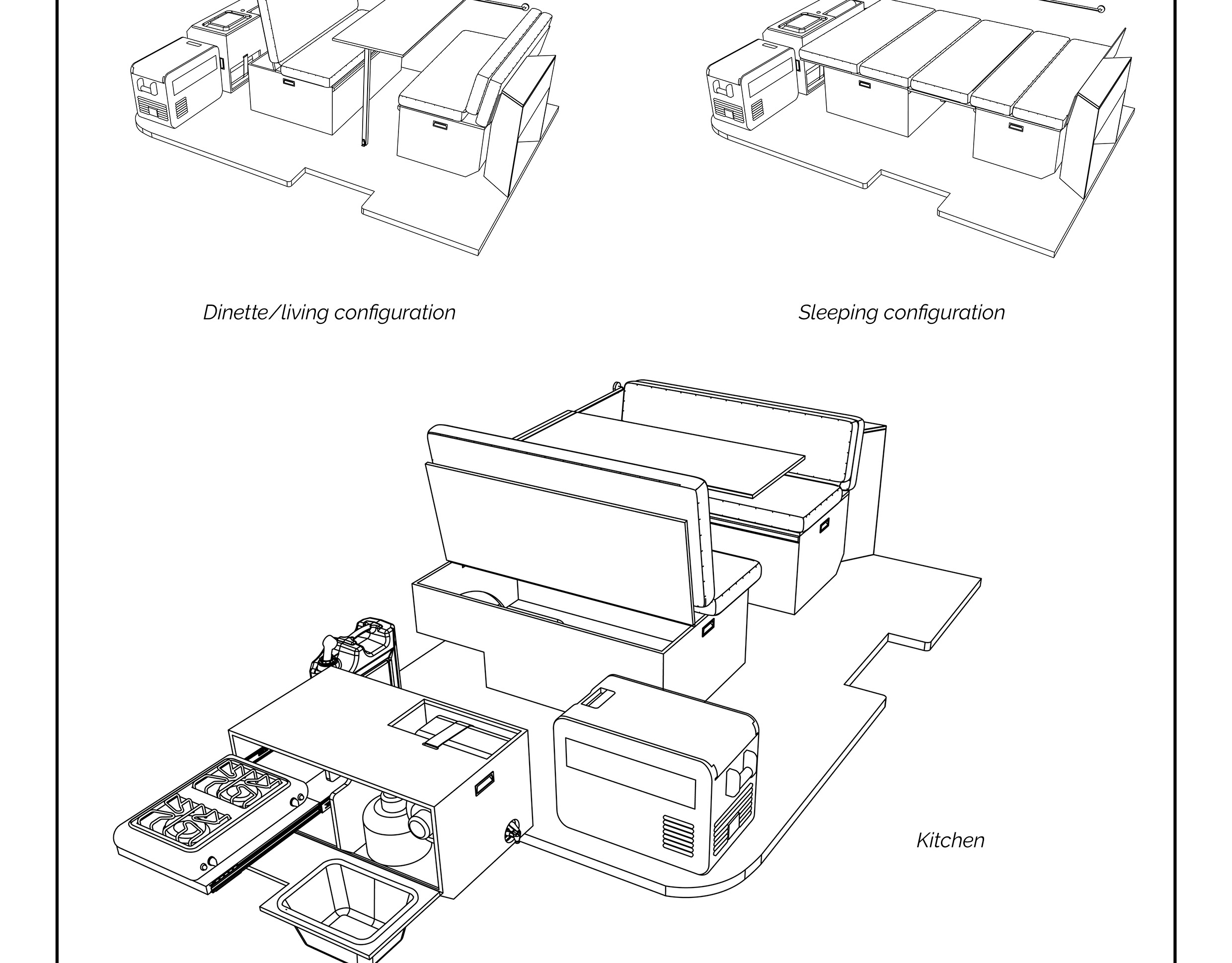 Dinette/living configuration

Sleeping configuration

Kitchen