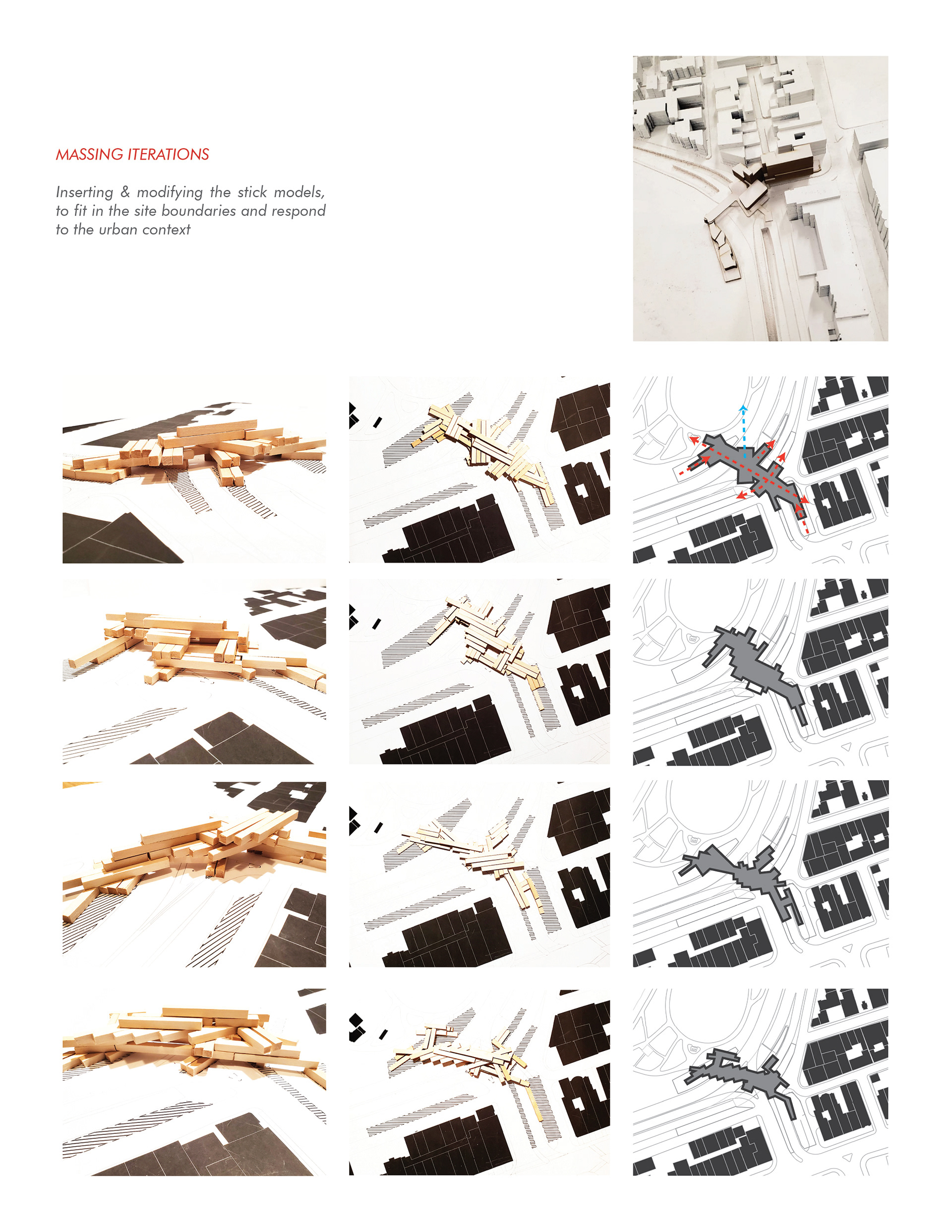 MASSING ITERATIONS

Inserting & modifying the stick models, to fit in the site boundaries and respond to the urban context