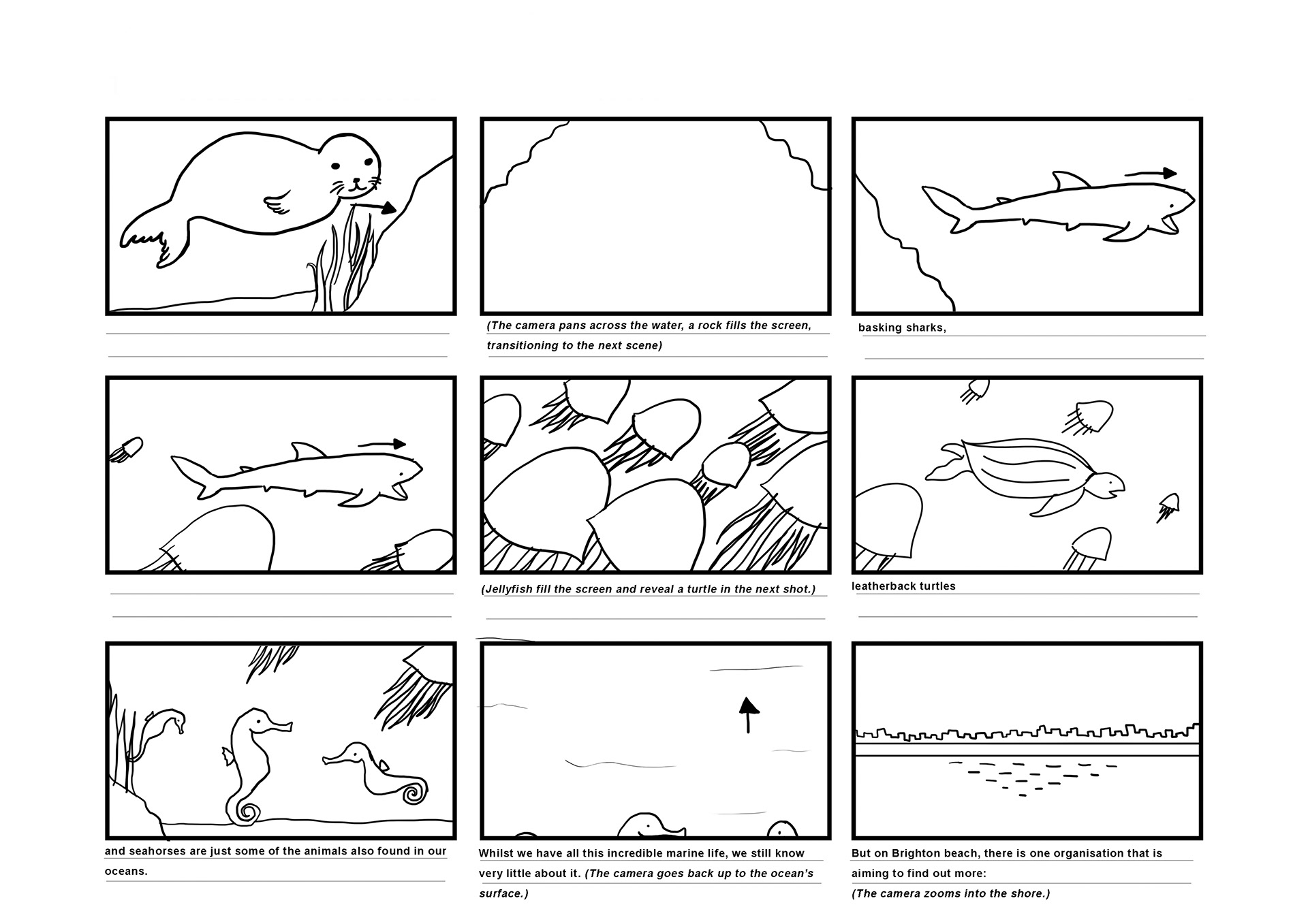 (The camera pans across the water, a rock fills the screen, transitioning to the next scene)

basking sharks,

(Jellyfish fill the screen and reveal a turtle in the next shot.)

leatherback turtles

and seahorses are just some of the animals also found in our oceans.

Whilst we have all this incredible marine life, we still know very little about it. (The camera goes back up to the ocean's surface.)

But on Brighton beach, there is one organisation that is aiming to find out more:
(The camera zooms into the shore.)