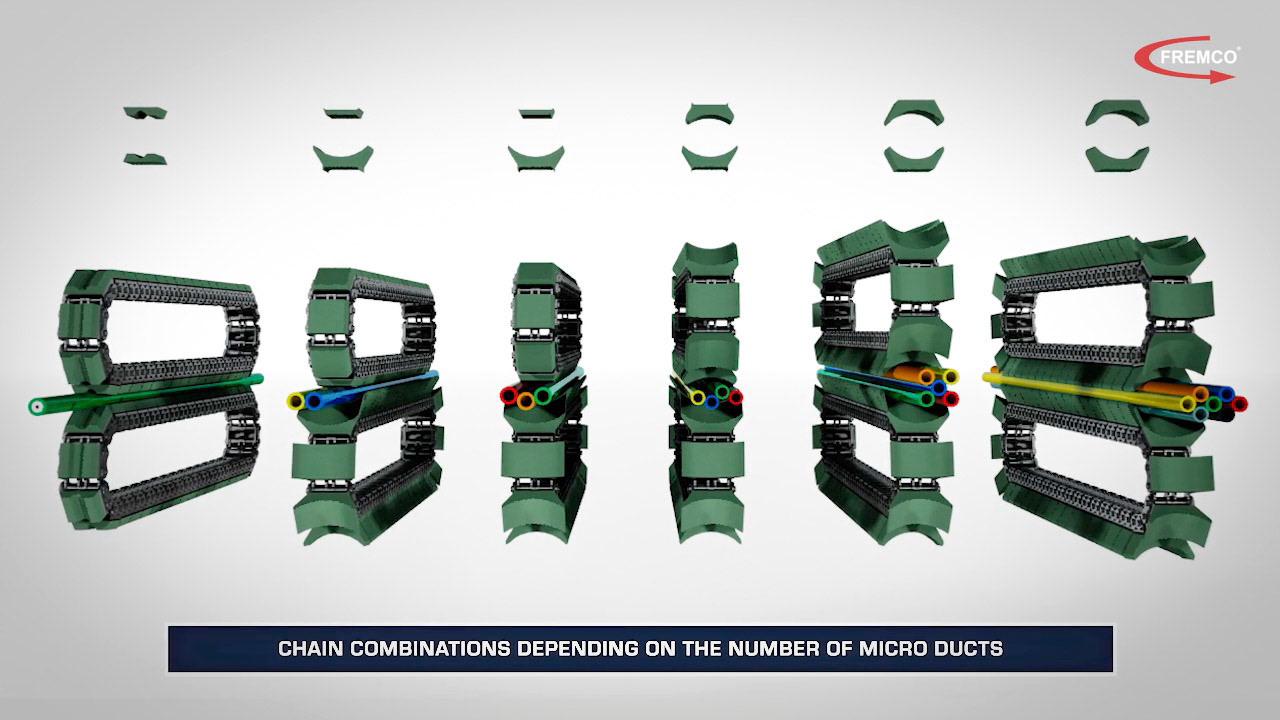 FREMCO®

CHAIN COMBINATIONS DEPENDING ON THE NUMBER OF MICRO DUCTS