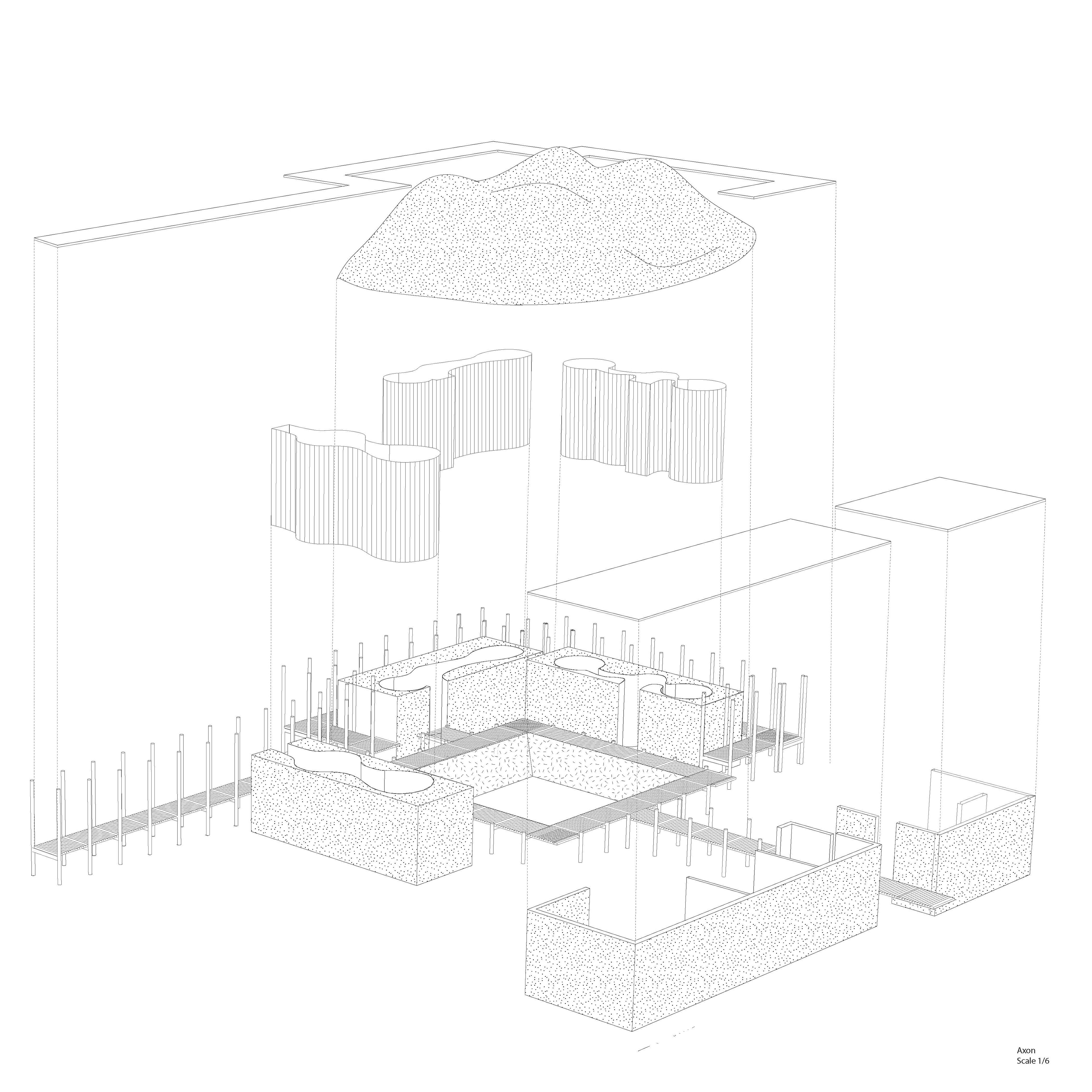 Axon
Scale 1/6