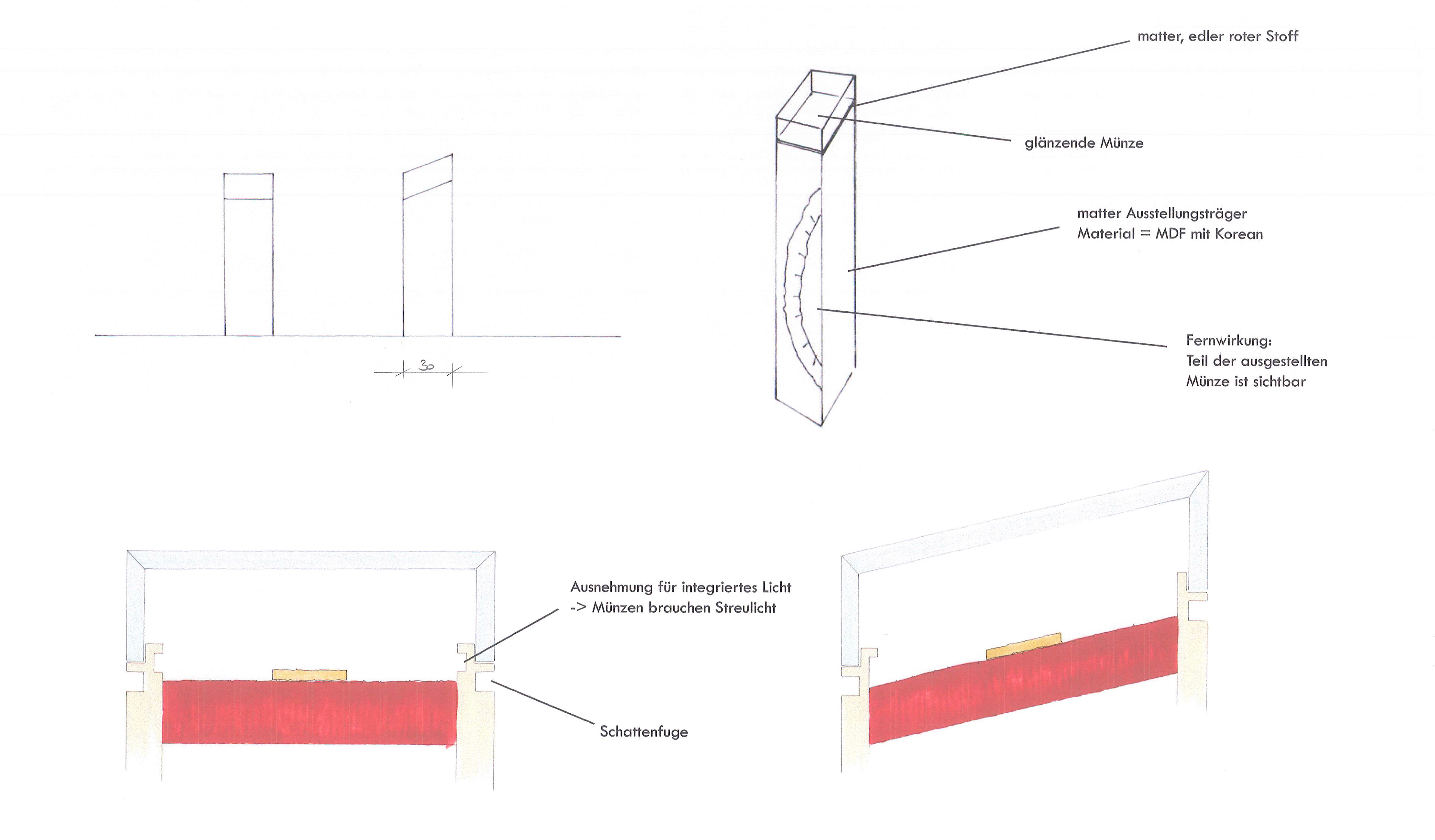 30

matter, edler roter Stoff

glänzende Münze

matter Ausstellungsträger
Material = MDF mit Korean

Fernwirkung:
Teil der ausgestellten
Münze ist sichtbar

Ausnehmung für integriertes Licht
-> Münzen brauchen Streulicht

Schattenfuge