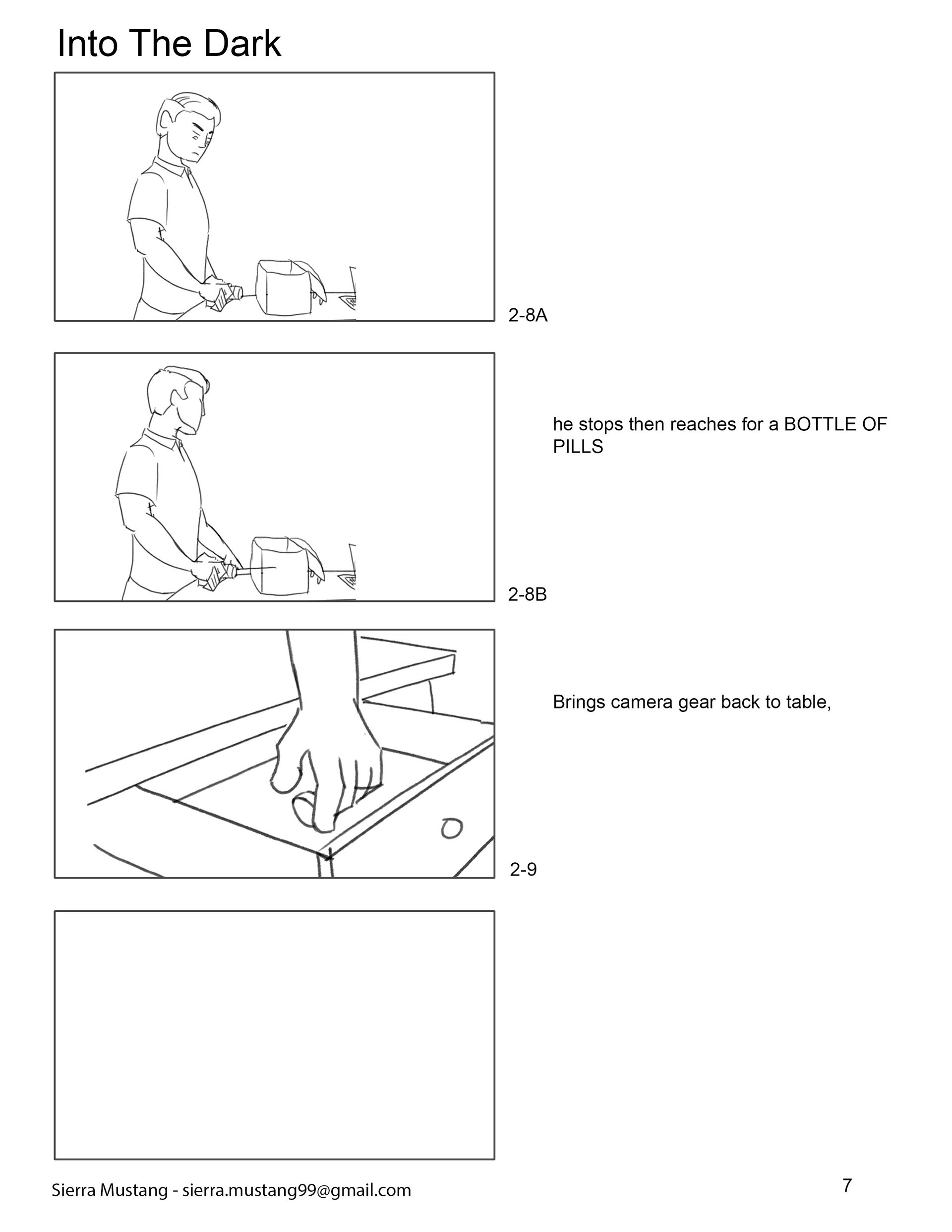 Into The Dark

2-8A

he stops then reaches for a BOTTLE OF PILLS

2-8B

Brings camera gear back to table,

2-9

Sierra Mustang - sierra.mustang99@gmail.com

7