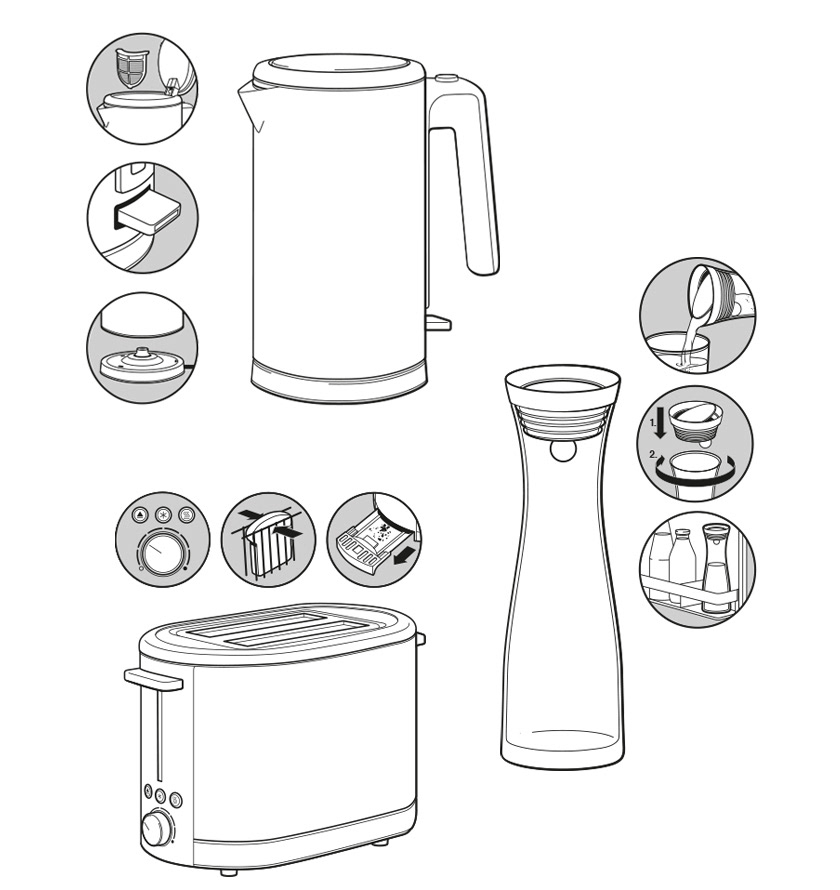 1.
2.