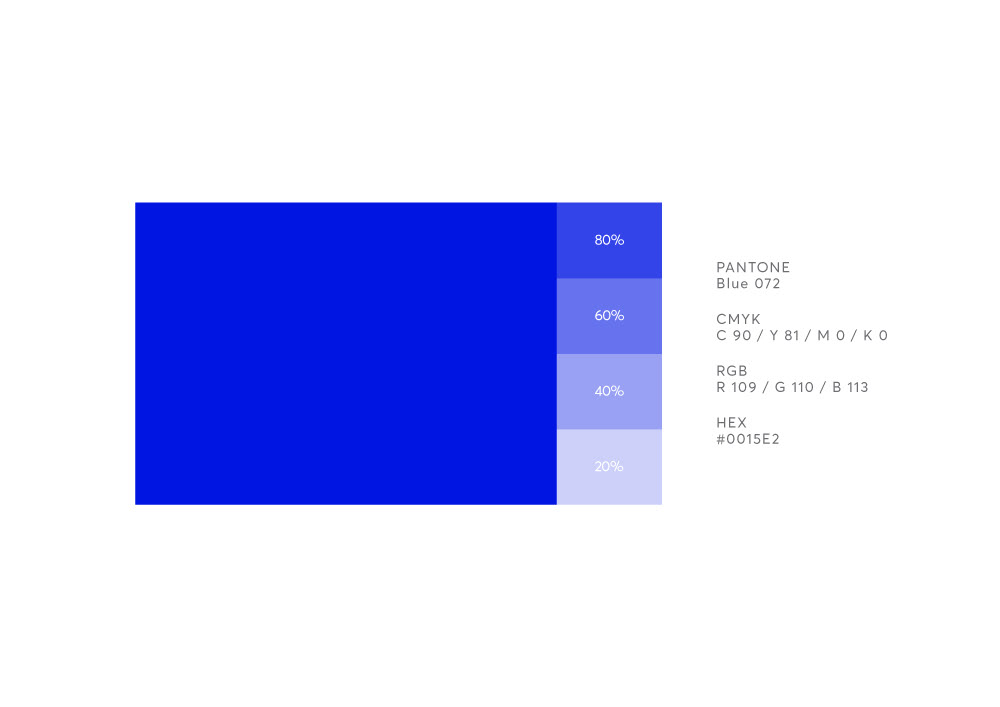 80%

60%

40%

20%

PANTONE
Blue 072

CMYK
C 90 / Y 81 / M 0 / K 0

RGB
R 109 / G 110 / B 113

HEX
#0015E2