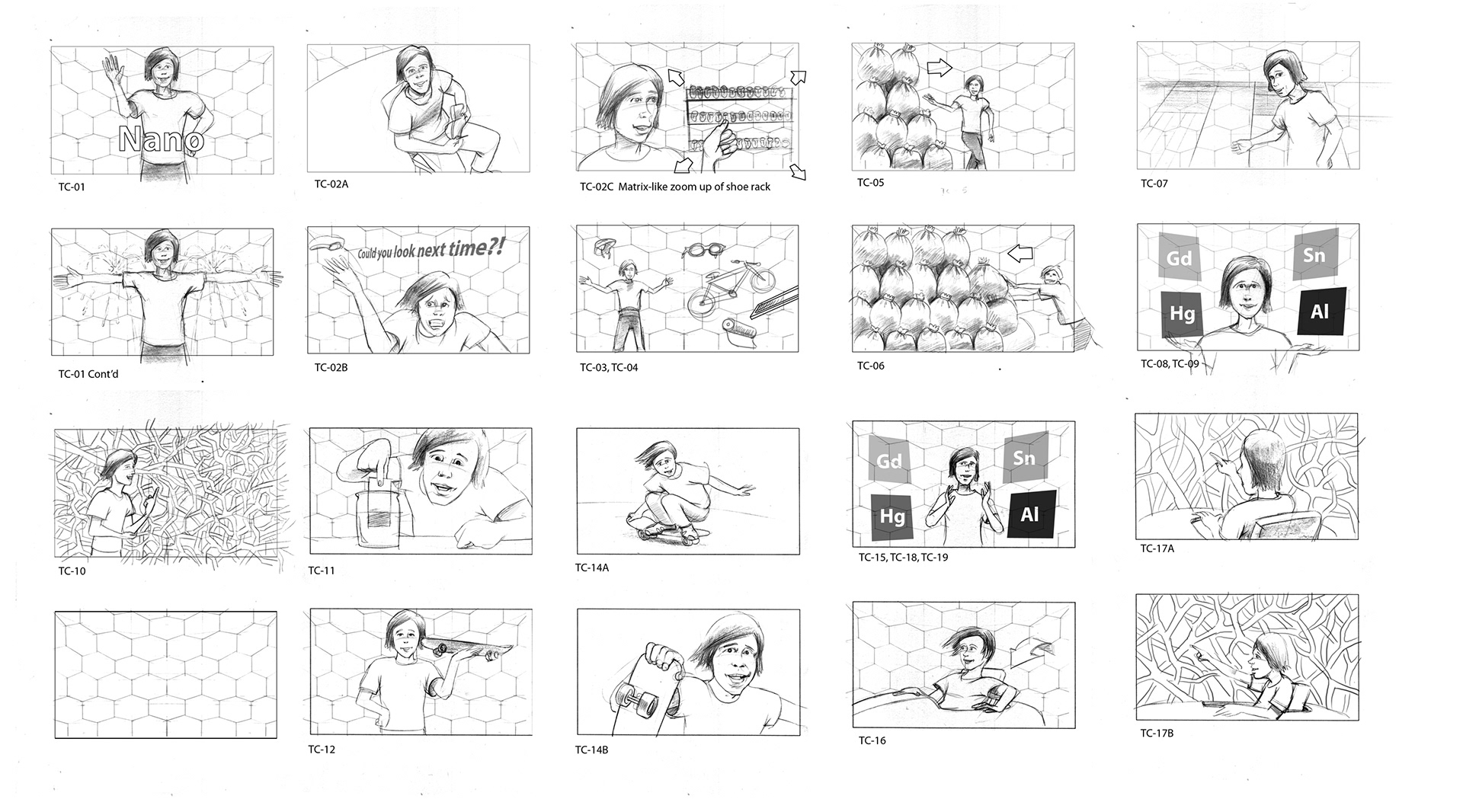 Nano

TC-01

TC-02A

TC-02C Matrix-like zoom up of shoe rack

TC-05

TC-07

TC-01 Cont'd

Could you look next time?!

TC-02B

TC-03, TC-04

TC-06

Gd

Sn

Hg

Al

TC-08, TC-09

TC-10

TC-11

TC-14A

Gd

Sn

Hg

Al

TC-15, TC-18, TC-19

TC-17A

TC-12

TC-14B

TC-16

TC-17B