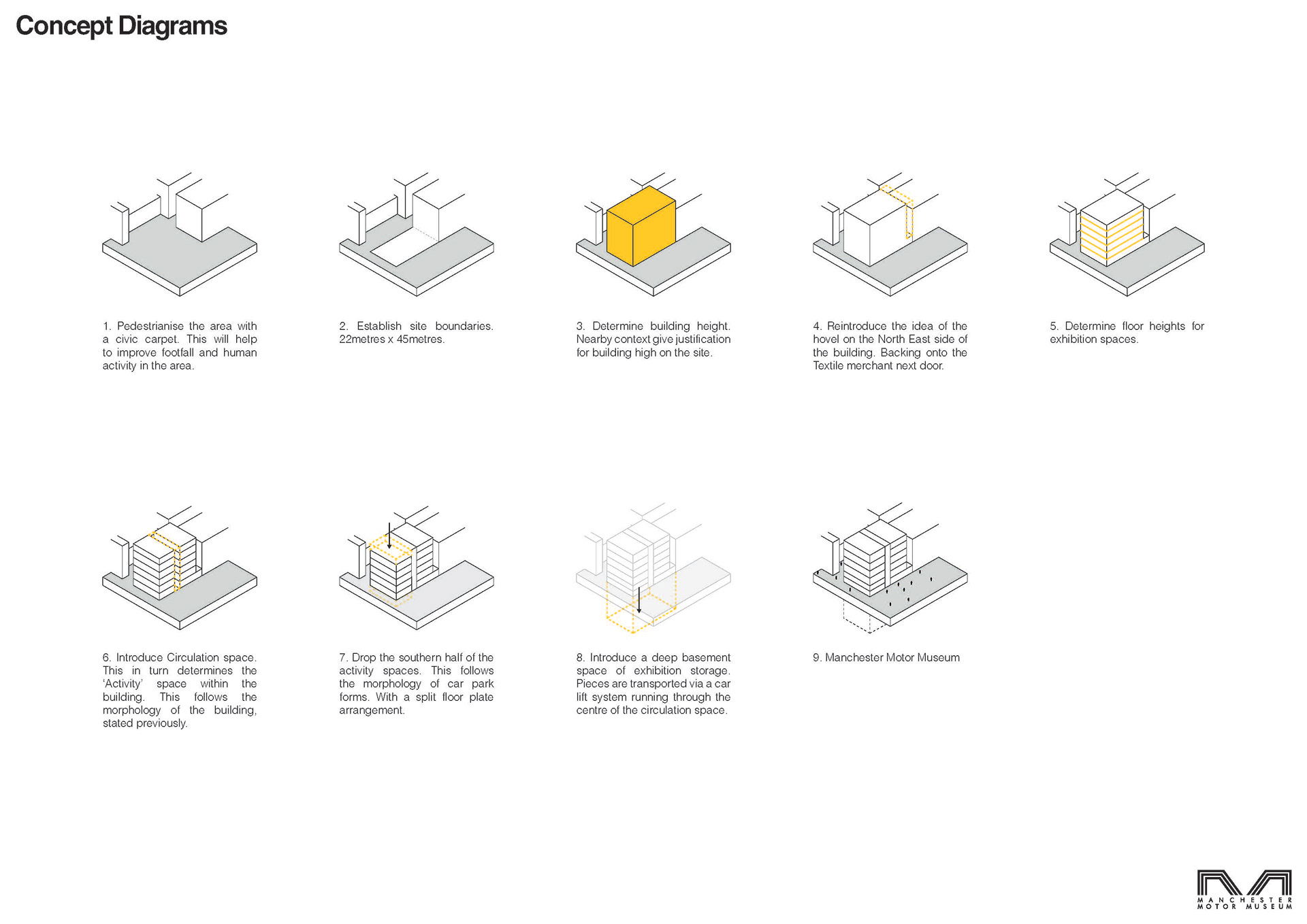 Concept Diagrams

1. Pedestrianise the area with a civic carpet. This will help to improve footfall and human activity in the area.

2. Establish site boundaries. 22metres x 45metres.

3. Determine building height. Nearby context give justification for building high on the site.

4. Reintroduce the idea of the hovel on the North East side of the building. Backing onto the Textile merchant next door.

5. Determine floor heights for exhibition spaces.

6. Introduce Circulation space. This in turn determines the 'Activity' space within the building. This follows the morphology of the building, stated previously.

7. Drop the southern half of the activity spaces. This follows the morphology of car park forms. With a split floor plate arrangement.

8. Introduce a deep basement space of exhibition storage. Pieces are transported via a car lift system running through the centre of the circulation space.

9. Manchester Motor Museum

MANCHESTER MOTOR MUSEUM