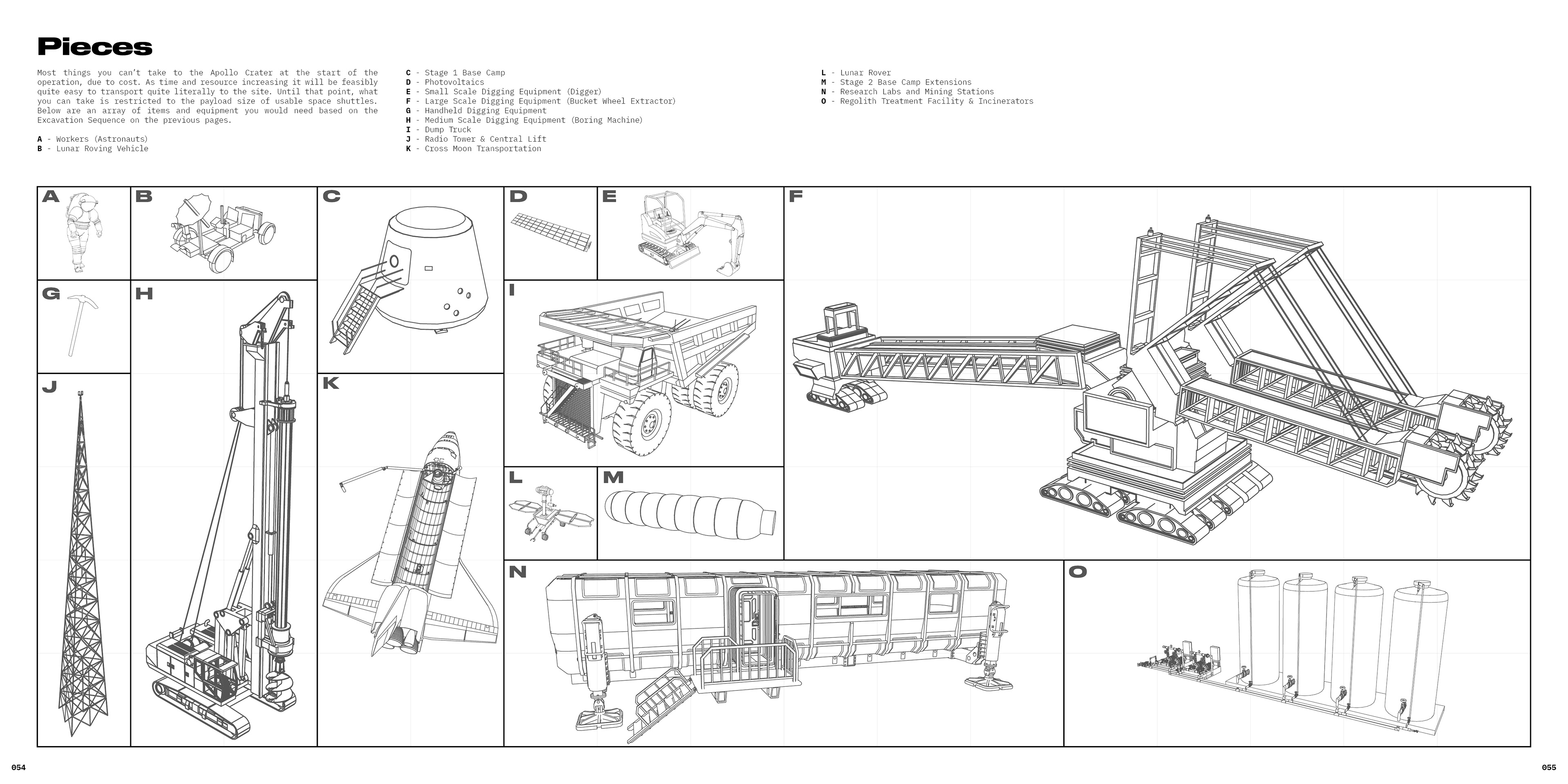 Pieces

Most things you can't take to the Apollo Crater at the start of the operation, due to cost. As time and resource increasing it will be feasibly quite easy to transport quite literally to the site. Until that point, what you can take is restricted to the payload size of usable space shuttles. Below are an array of items and equipment you would need based on the Excavation Sequence on the previous pages.

A - Workers (Astronauts)
B - Lunar Roving Vehicle

C - Stage 1 Base Camp
D - Photovoltaics
E - Small Scale Digging Equipment (Digger)
F - Large Scale Digging Equipment (Bucket Wheel Extractor)
G - Handheld Digging Equipment
H - Medium Scale Digging Equipment (Boring Machine)
I - Dump Truck
J - Radio Tower & Central Lift
K - Cross Moon Transportation

L - Lunar Rover
M - Stage 2 Base Camp Extensions
N - Research Labs and Mining Stations
O - Regolith Treatment Facility & Incinerators

A
B
C
D
E
F
G
H
I
J
K
L
M
N
O

054

055