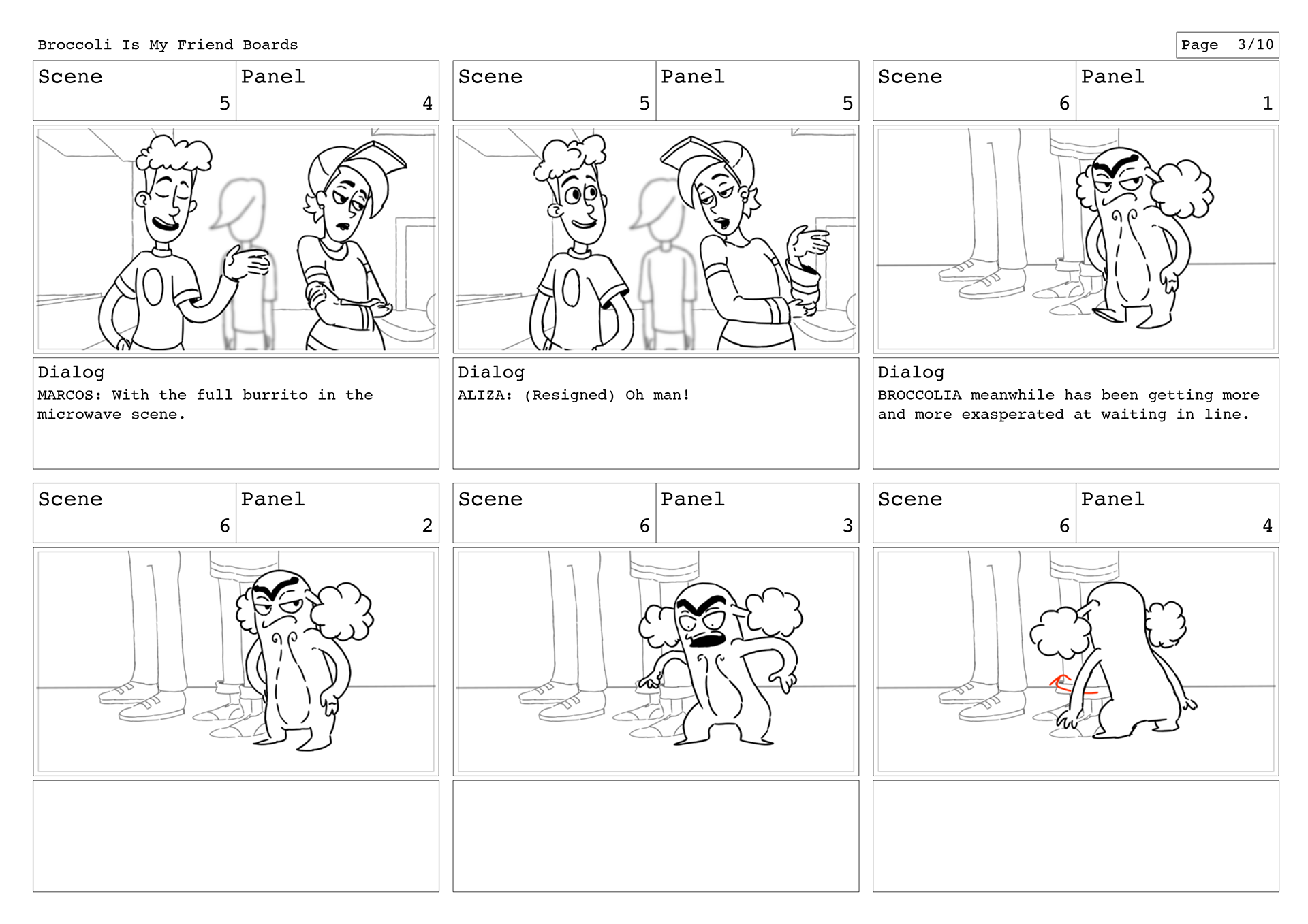 Broccoli Is My Friend Boards

Page 3/10

Scene 5
Panel 4

Dialog
MARCOS: With the full burrito in the microwave scene.

Scene 5
Panel 5

Dialog
ALIZA: (Resigned) Oh man!

Scene 6
Panel 1

Dialog
BROCCOLIA meanwhile has been getting more and more exasperated at waiting in line.

Scene 6
Panel 2

Scene 6
Panel 3

Scene 6
Panel 4