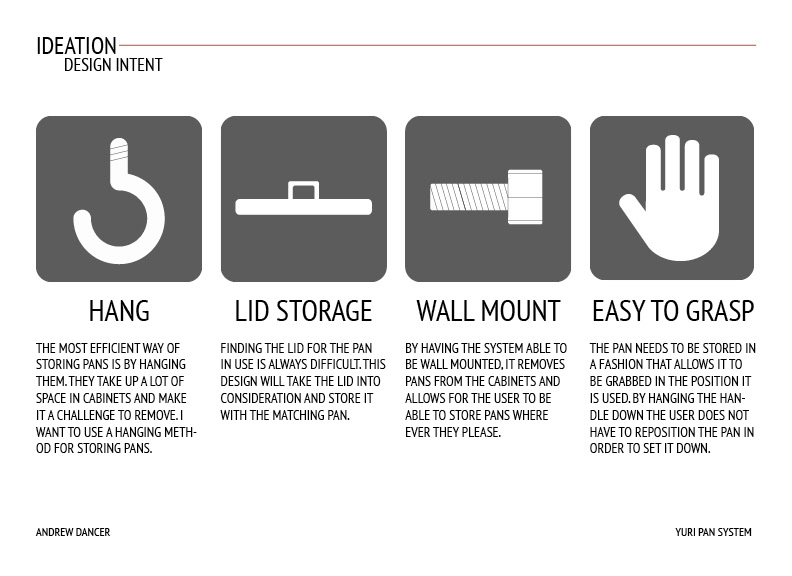 IDEATION
DESIGN INTENT

HANG

THE MOST EFFICIENT WAY OF STORING PANS IS BY HANGING THEM. THEY TAKE UP A LOT OF SPACE IN CABINETS AND MAKE IT A CHALLENGE TO REMOVE. I WANT TO USE A HANGING METHOD FOR STORING PANS.

LID STORAGE

FINDING THE LID FOR THE PAN IN USE IS ALWAYS DIFFICULT. THIS DESIGN WILL TAKE THE LID INTO CONSIDERATION AND STORE IT WITH THE MATCHING PAN.

WALL MOUNT

BY HAVING THE SYSTEM ABLE TO BE WALL MOUNTED, IT REMOVES PANS FROM THE CABINETS AND ALLOWS FOR THE USER TO BE ABLE TO STORE PANS WHERE EVER THEY PLEASE.

EASY TO GRASP

THE PAN NEEDS TO BE STORED IN A FASHION THAT ALLOWS IT TO BE GRABBED IN THE POSITION IT IS USED. BY HANGING THE HANDLE DOWN THE USER DOES NOT HAVE TO REPOSITION THE PAN IN ORDER TO SET IT DOWN.

ANDREW DANCER

YURI PAN SYSTEM