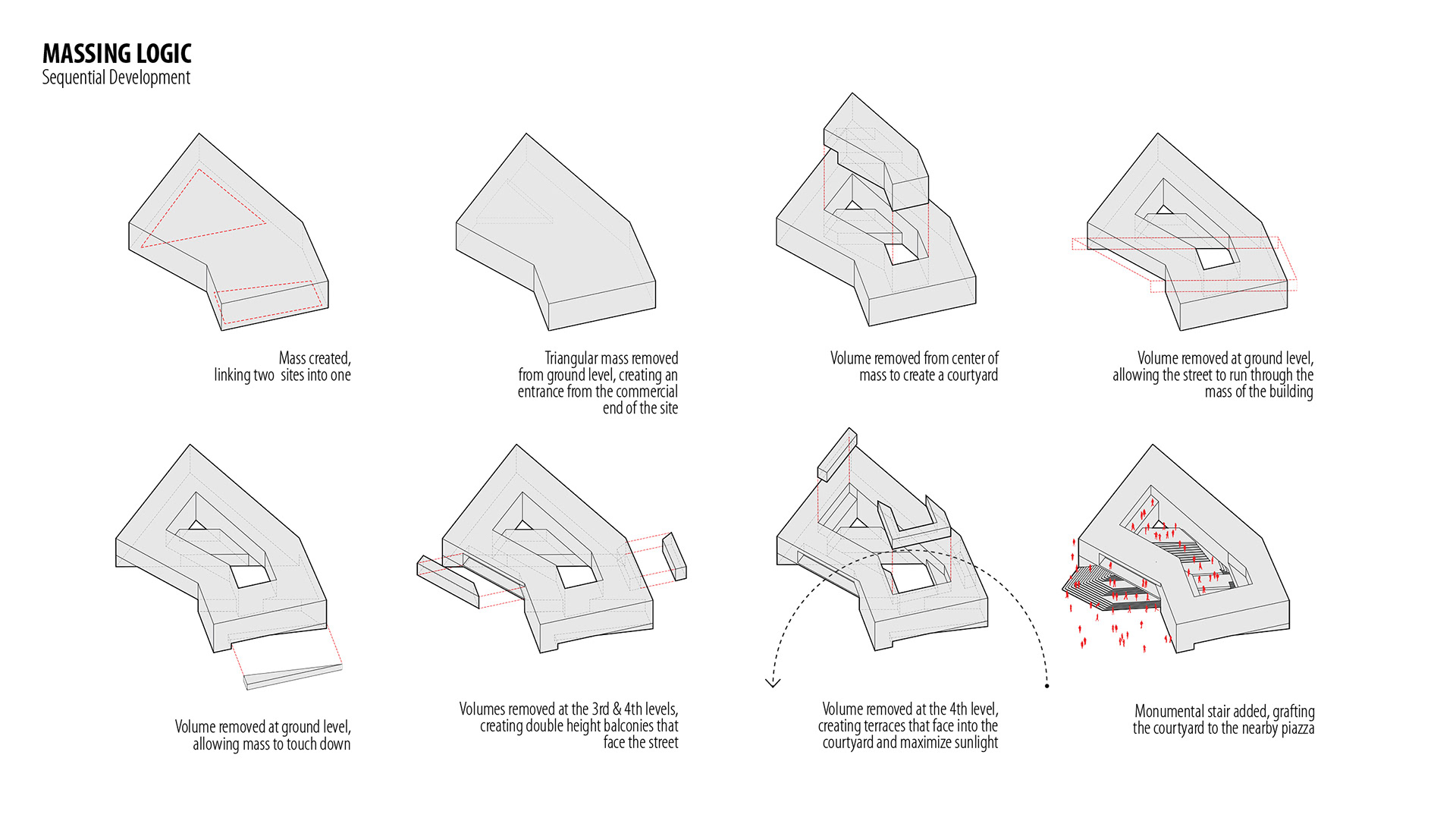 MASSING LOGIC
Sequential Development

Mass created, linking two sites into one

Triangular mass removed from ground level, creating an entrance from the commercial end of the site

Volume removed from center of mass to create a courtyard

Volume removed at ground level, allowing the street to run through the mass of the building

Volume removed at ground level, allowing mass to touch down

Volumes removed at the 3rd & 4th levels, creating double height balconies that face the street

Volume removed at the 4th level, creating terraces that face into the courtyard and maximize sunlight

Monumental stair added, grafting the courtyard to the nearby piazza