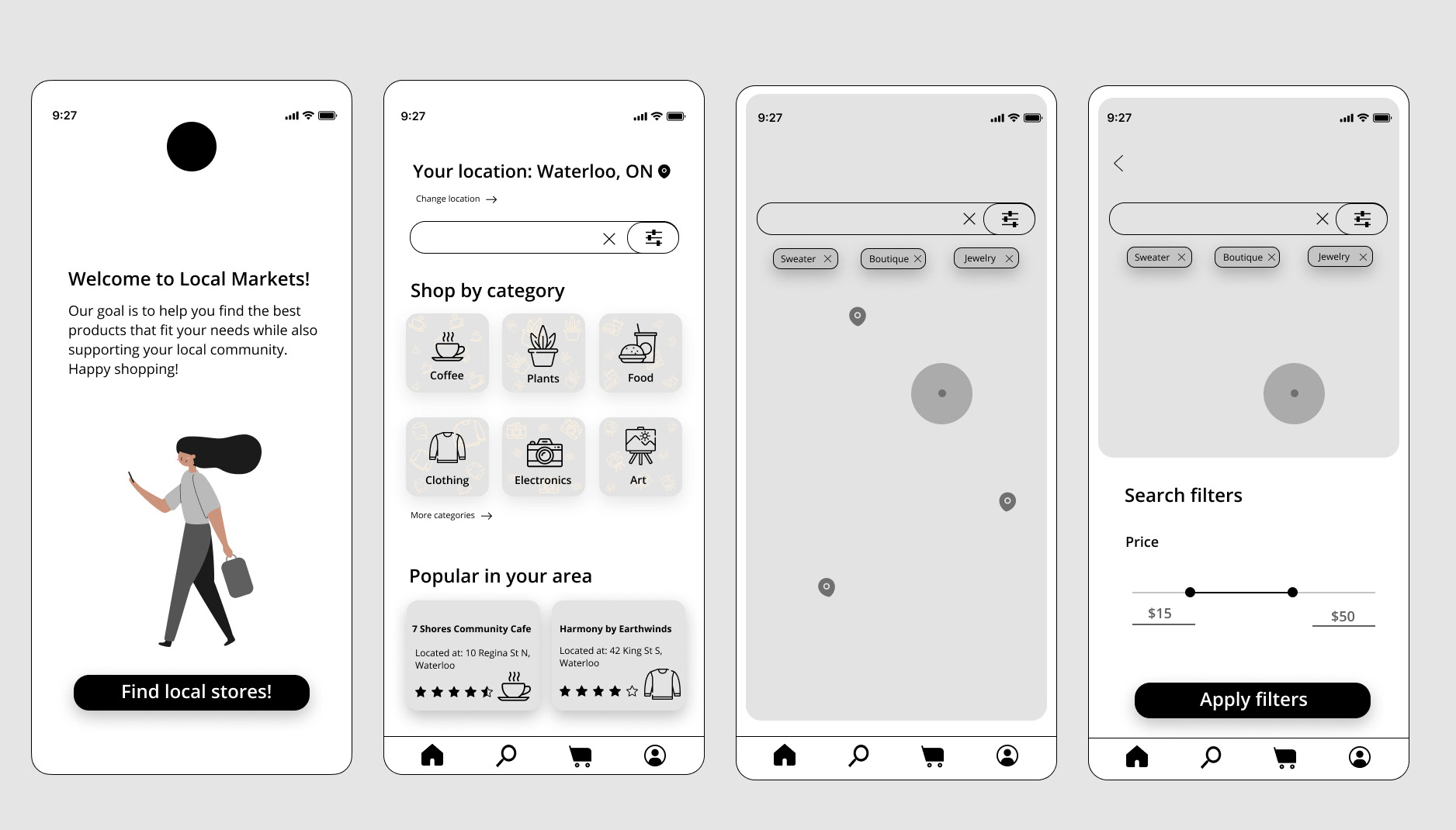 9:27

Welcome to Local Markets!

Our goal is to help you find the best products that fit your needs while also supporting your local community. Happy shopping!

Find local stores!

9:27

Your location: Waterloo, ON

Change location →

Shop by category

Coffee

Plants

Food

Clothing

Electronics

Art

More categories →

Popular in your area

7 Shores Community Cafe

Located at: 10 Regina St N, Waterloo

Harmony by Earthwinds

Located at: 42 King St S, Waterloo

9:27

Sweater

Boutique

Jewelry

9:27

Sweater

Boutique

Jewelry

Search filters

Price

$15

$50

Apply filters