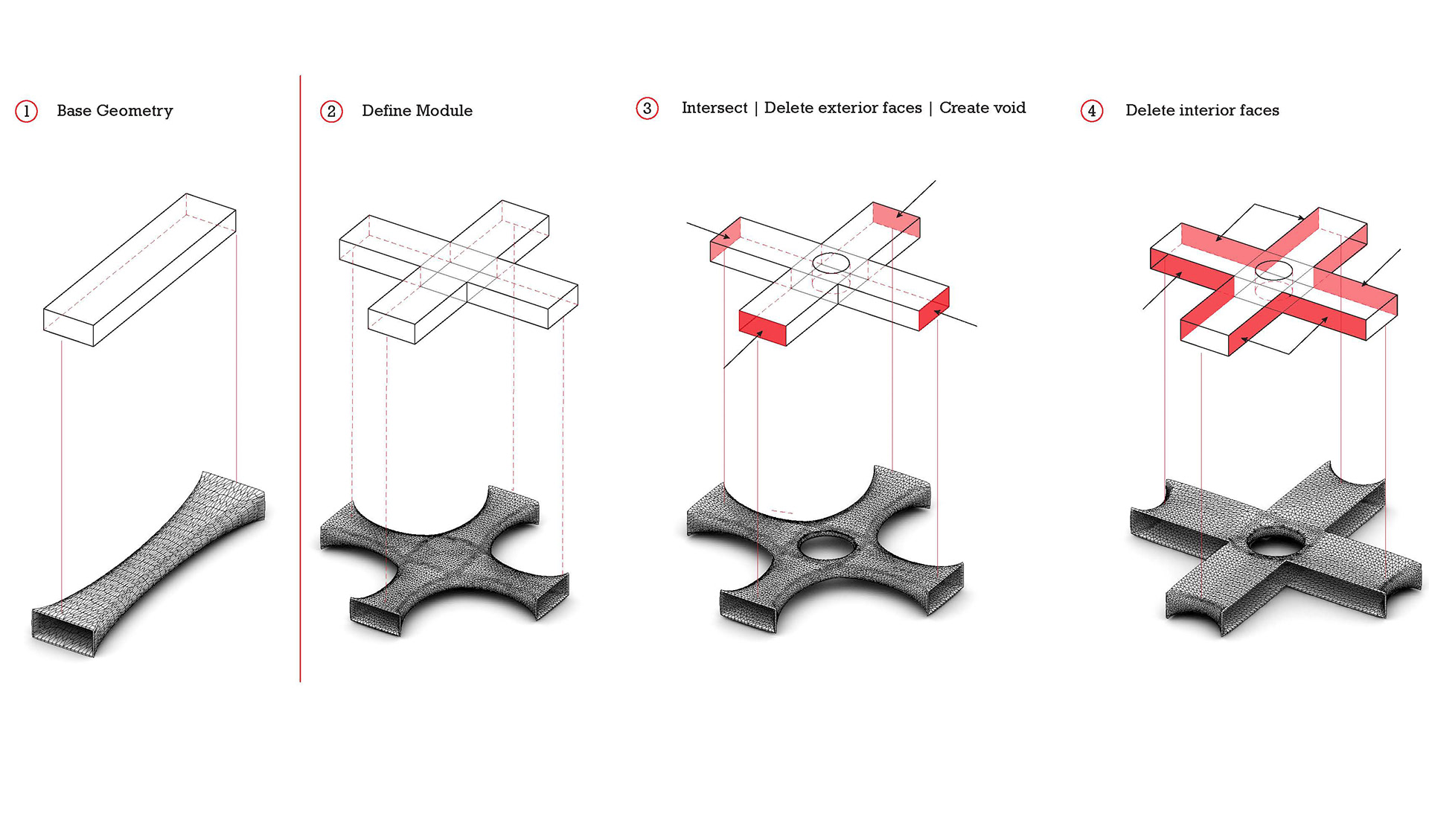 1 Base Geometry

2 Define Module

3 Intersect | Delete exterior faces | Create void

4 Delete interior faces