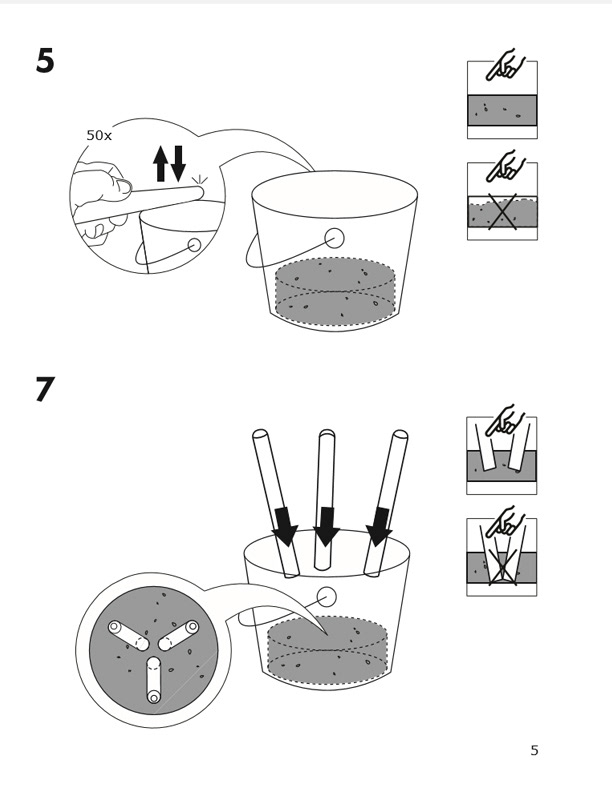 5

50x

7

5