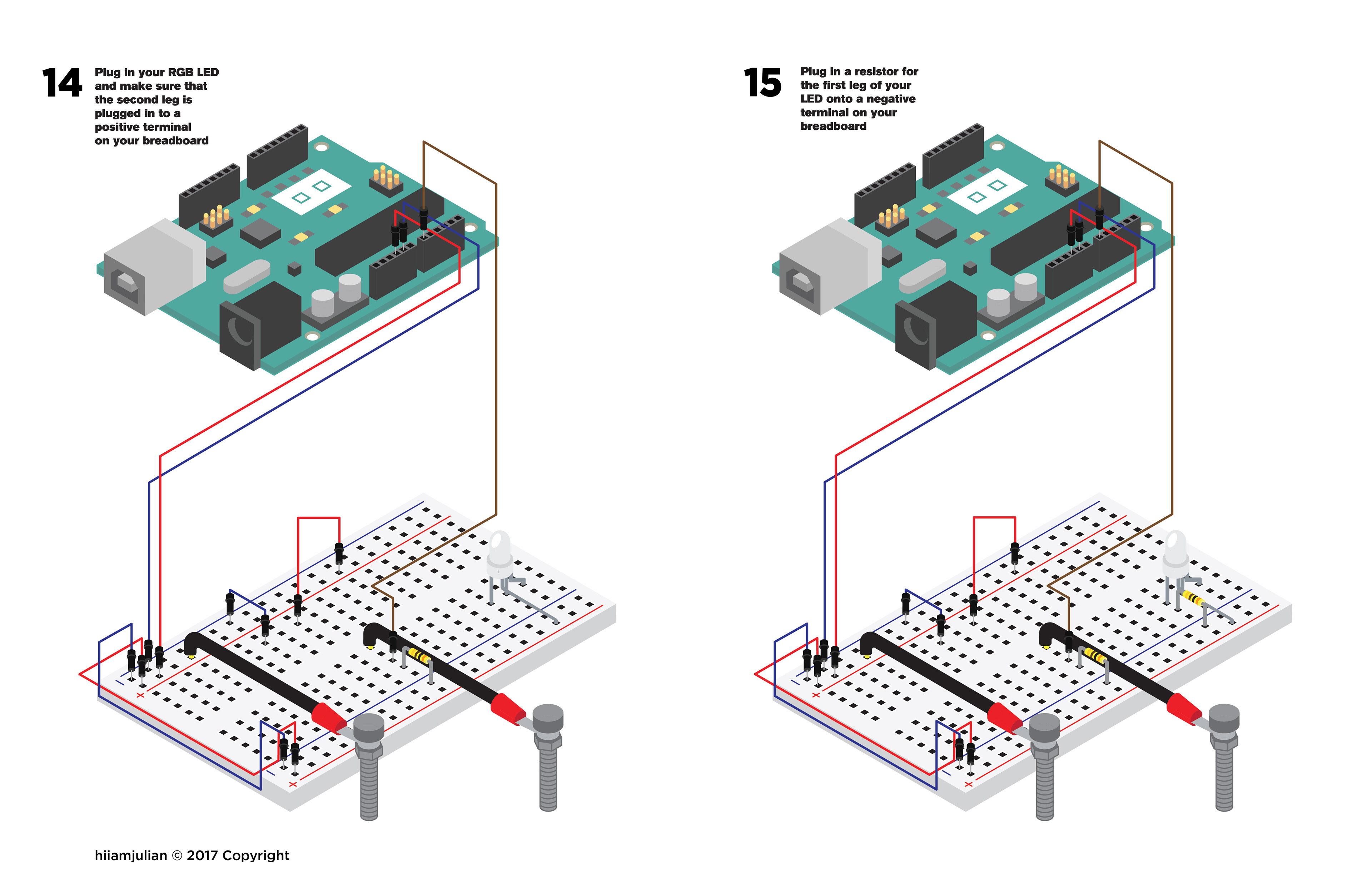 14 Plug in your RGB LED and make sure that the second leg is plugged in to a positive terminal on your breadboard

15 Plug in a resistor for the first leg of your LED onto a negative terminal on your breadboard

hiiamjulian © 2017 Copyright