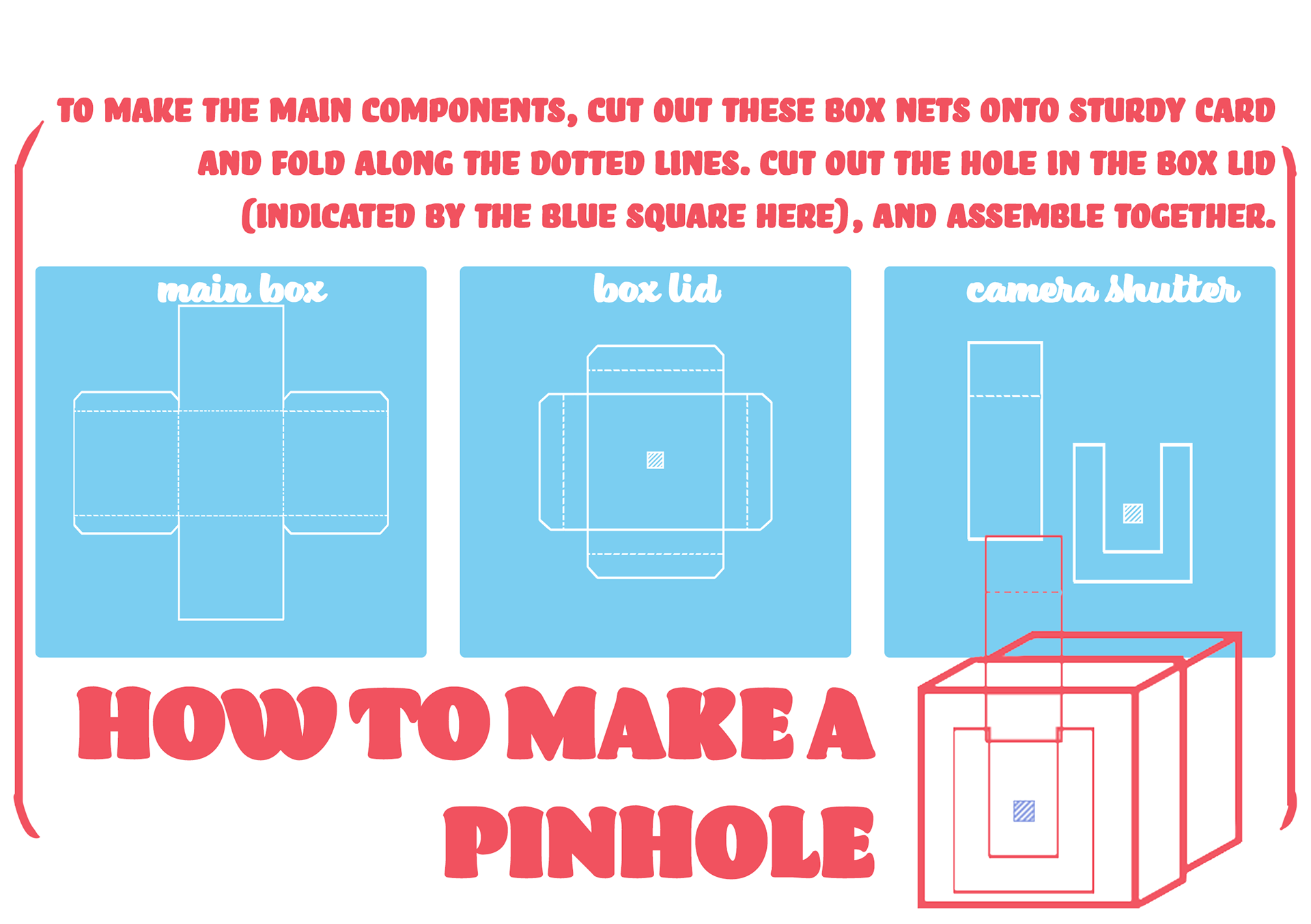 TO MAKE THE MAIN COMPONENTS, CUT OUT THESE BOX NETS ONTO STURDY CARD AND FOLD ALONG THE DOTTED LINES. CUT OUT THE HOLE IN THE BOX LID (INDICATED BY THE BLUE SQUARE HERE), AND ASSEMBLE TOGETHER.

main box

box lid

camera shutter

HOW TO MAKE A PINHOLE