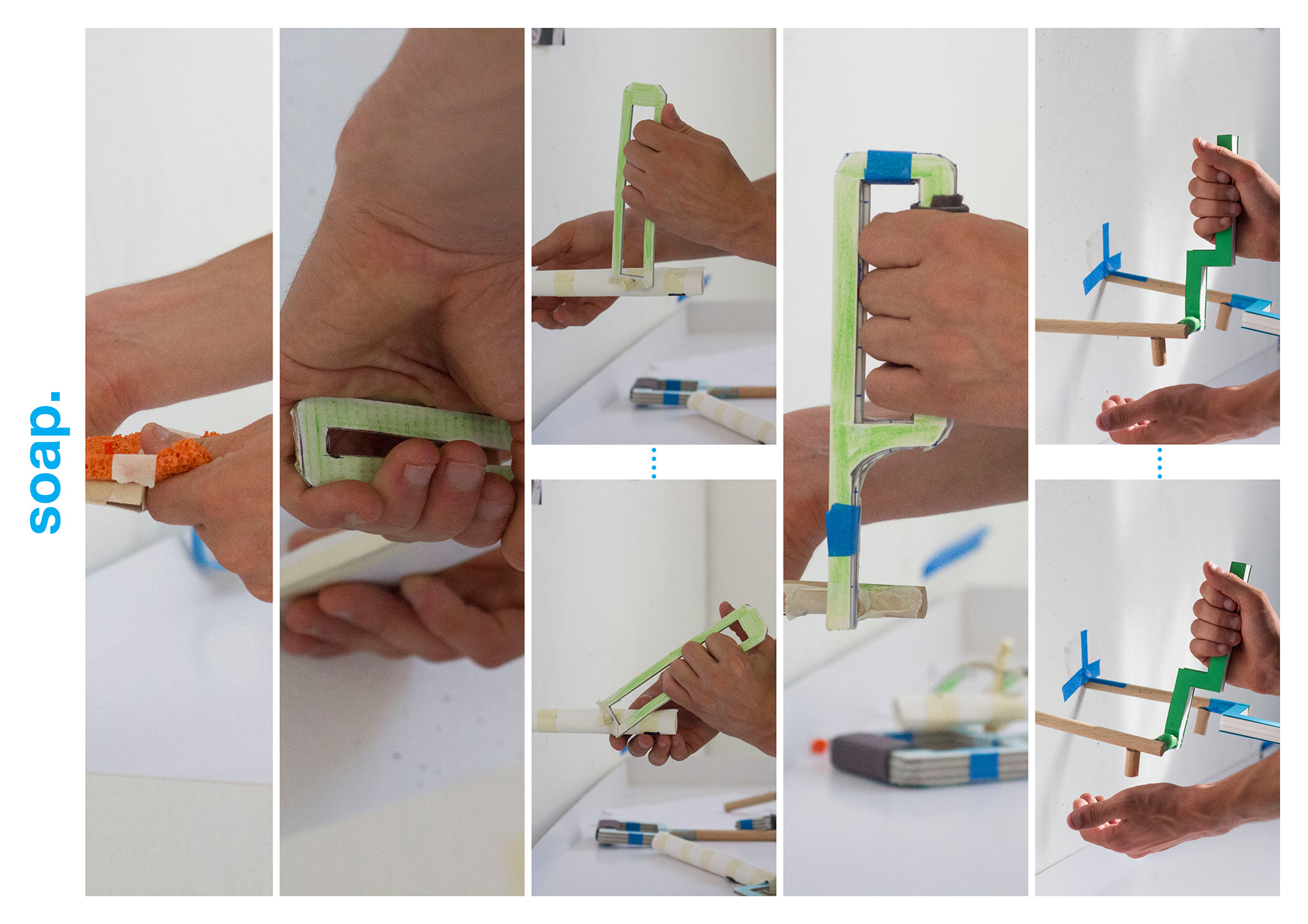 soap.